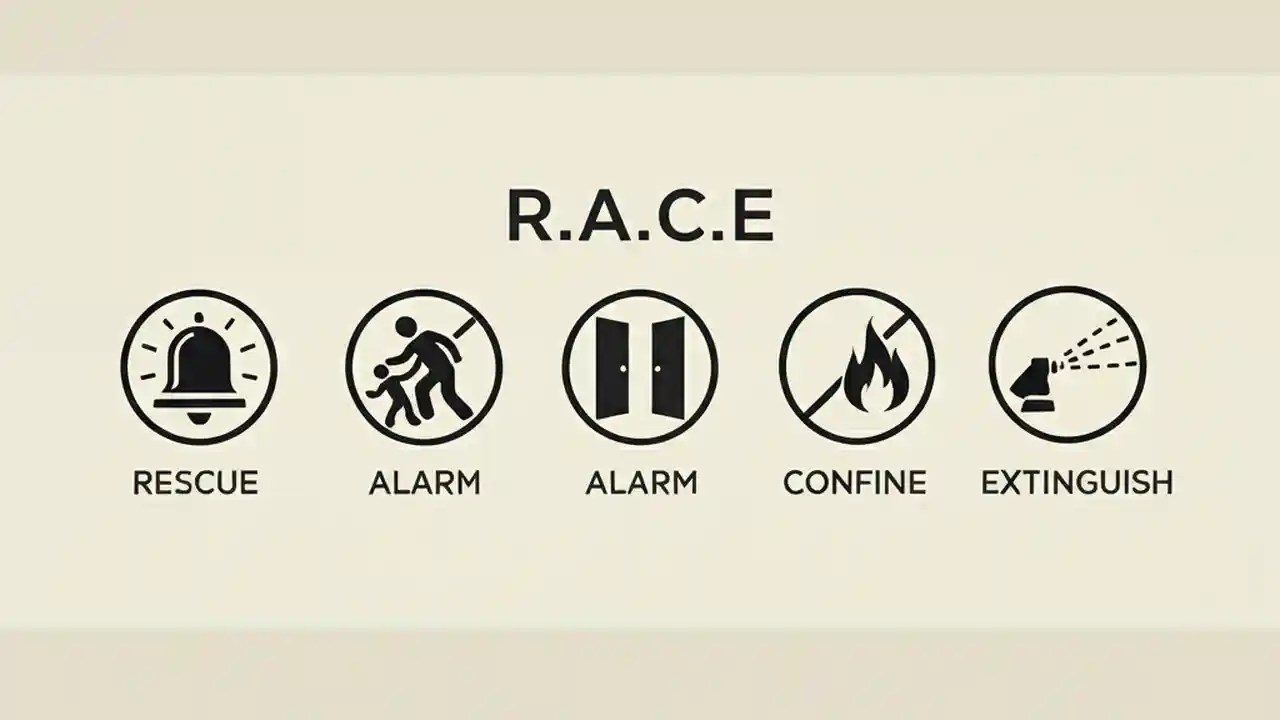 R.A.C.E

RESCUE ALARM ALARM CONFINE EXTINGUISH