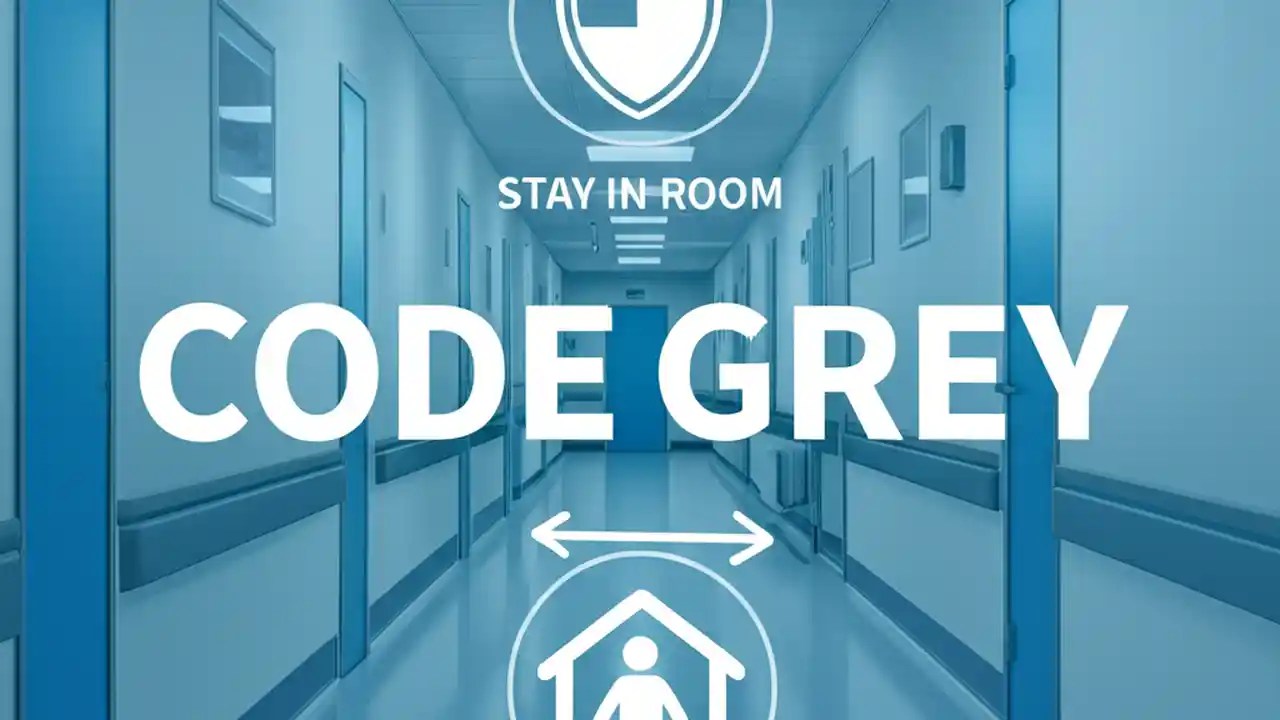 STAY IN ROOM

CODE GREY