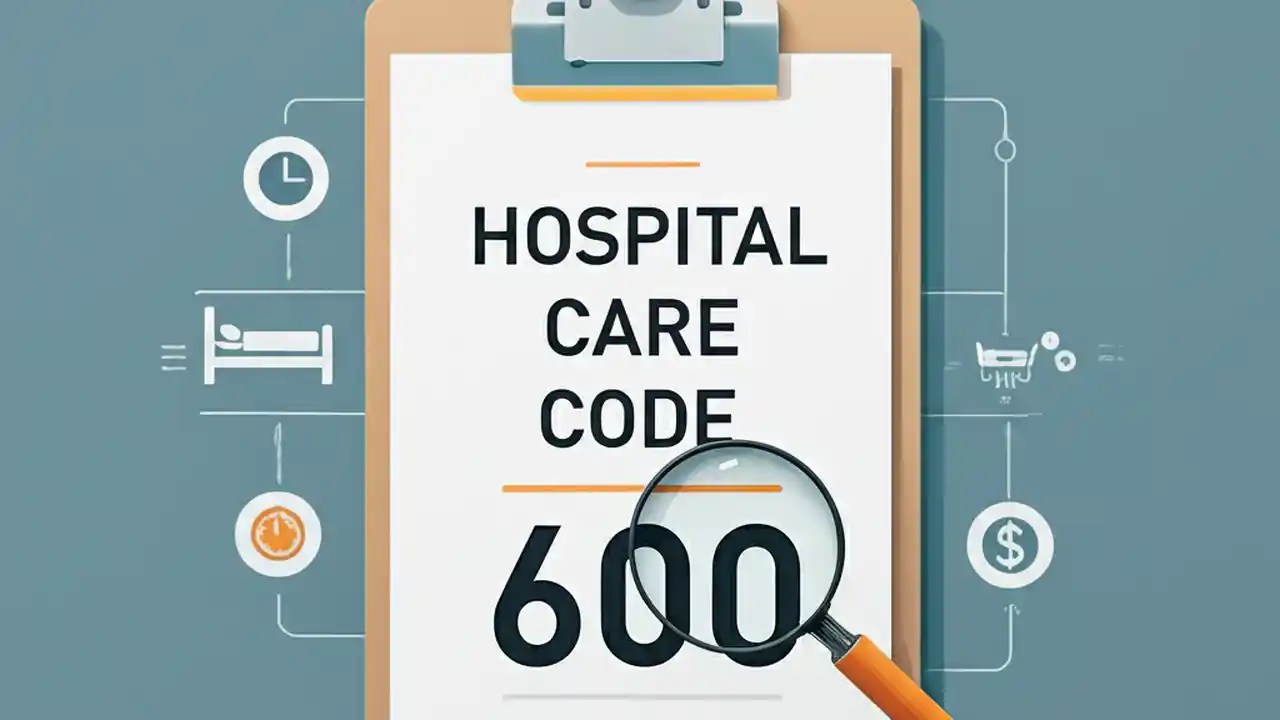 HOSPITAL
CARE
CODE

600

$