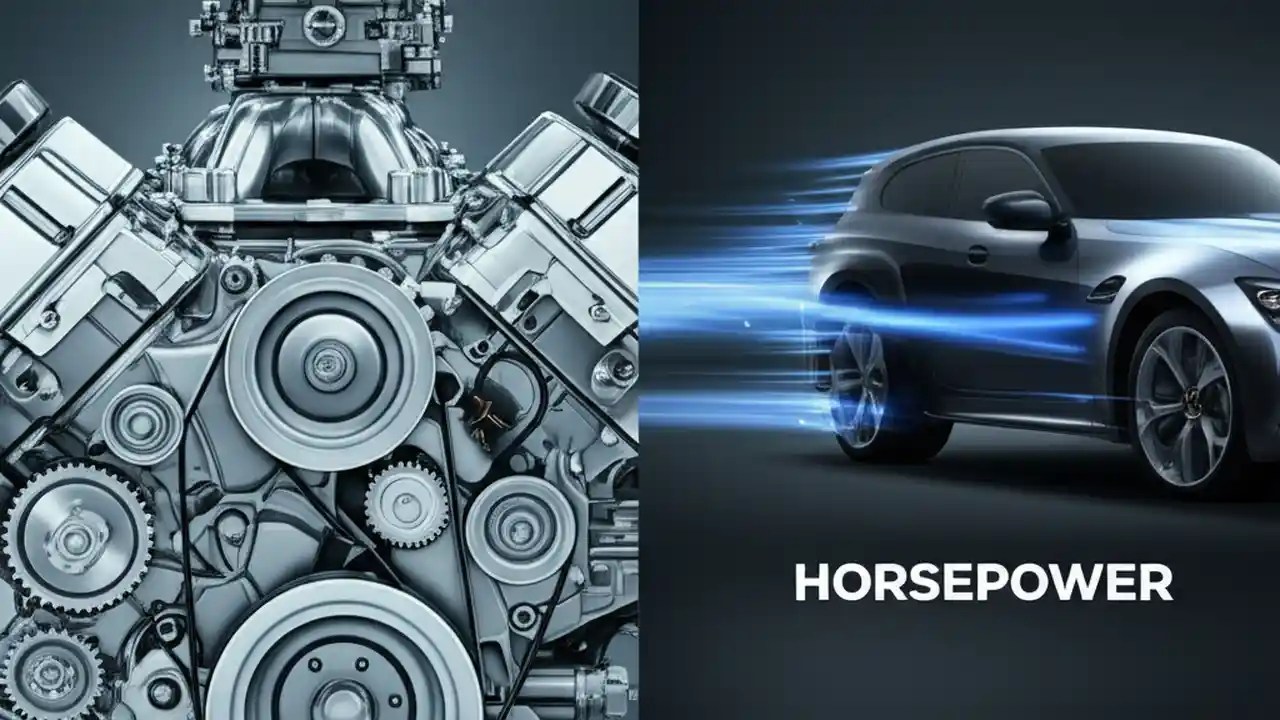 HORSEPOWER