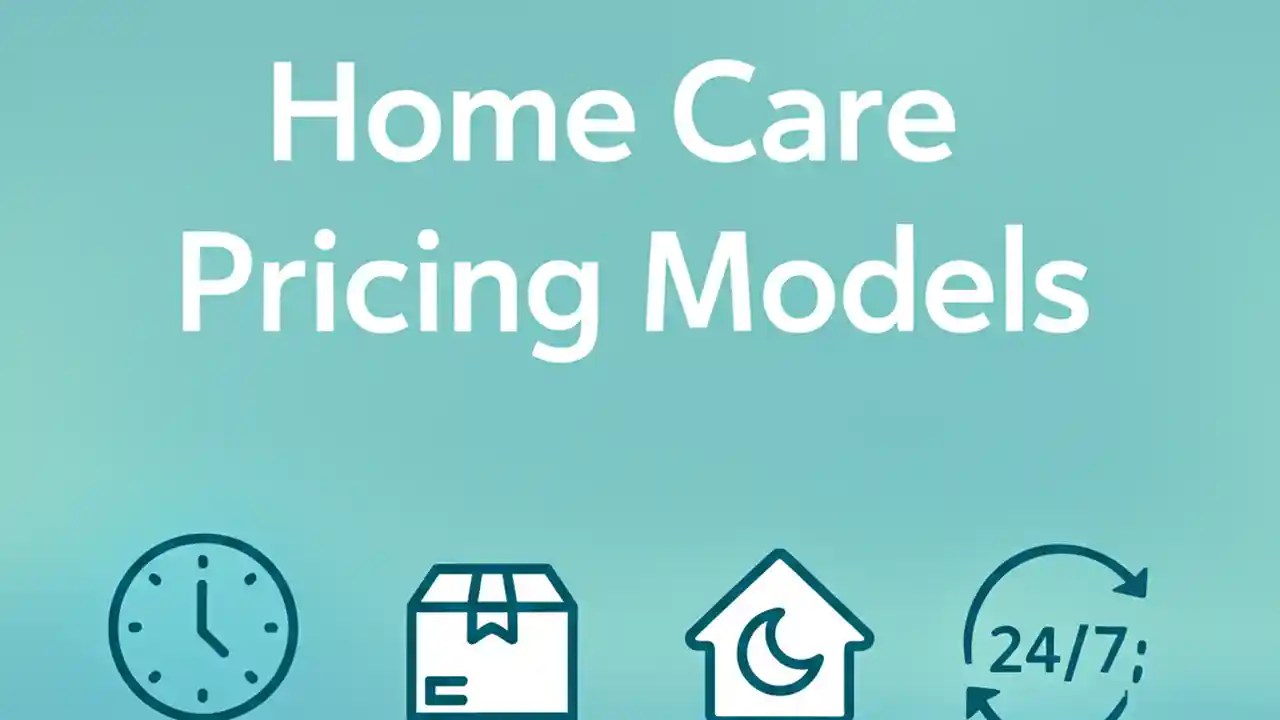 Home Care
Pricing Models

24/7;