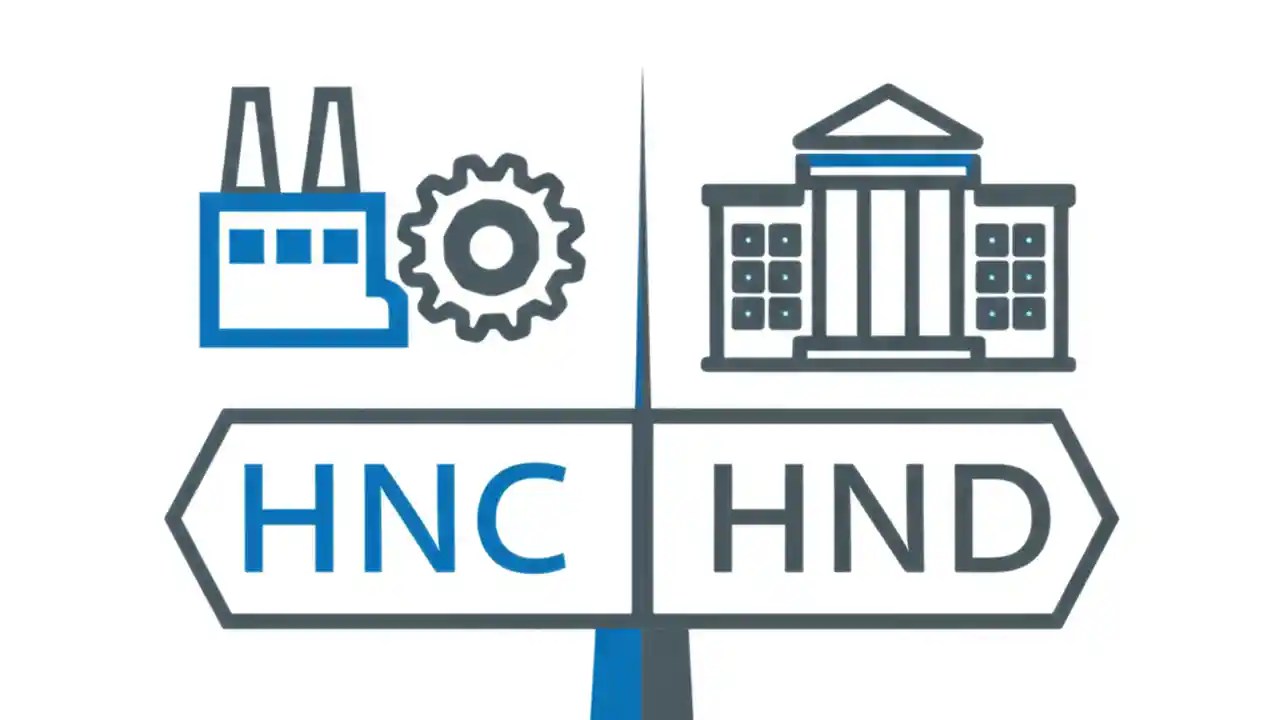 HNC HND