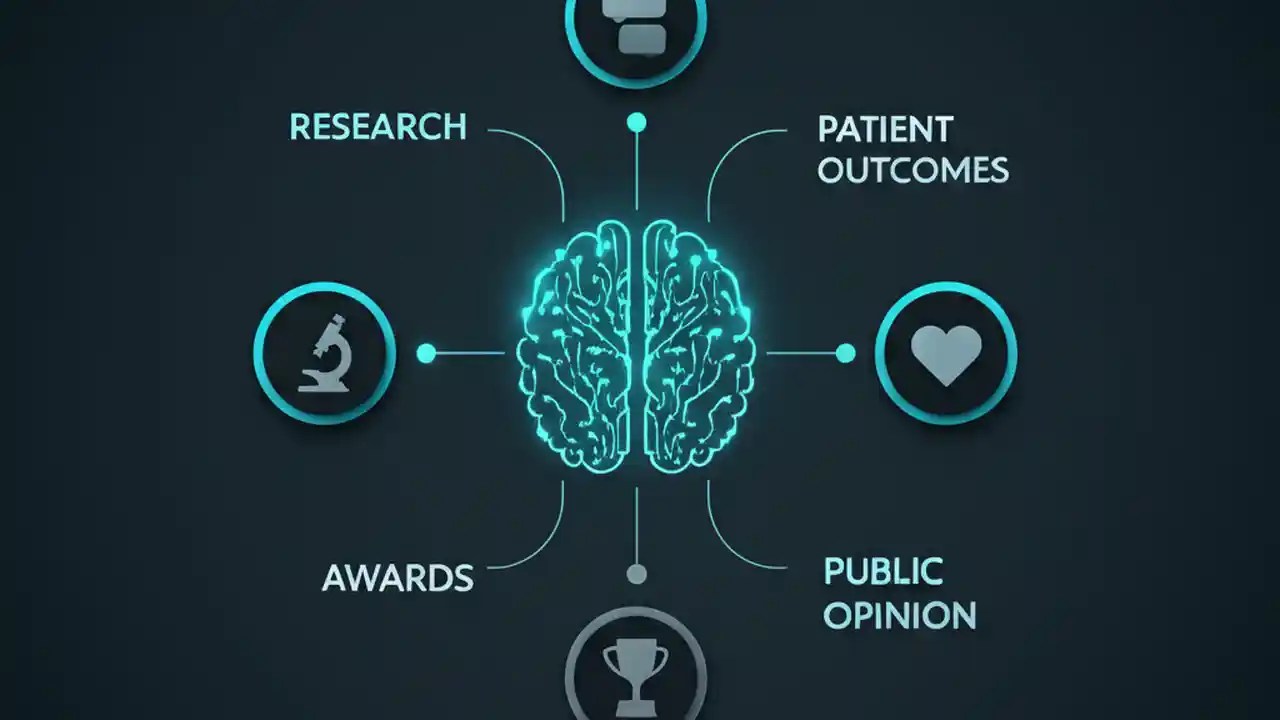 RESEARCH

PATIENT OUTCOMES

AWARDS

PUBLIC OPINION