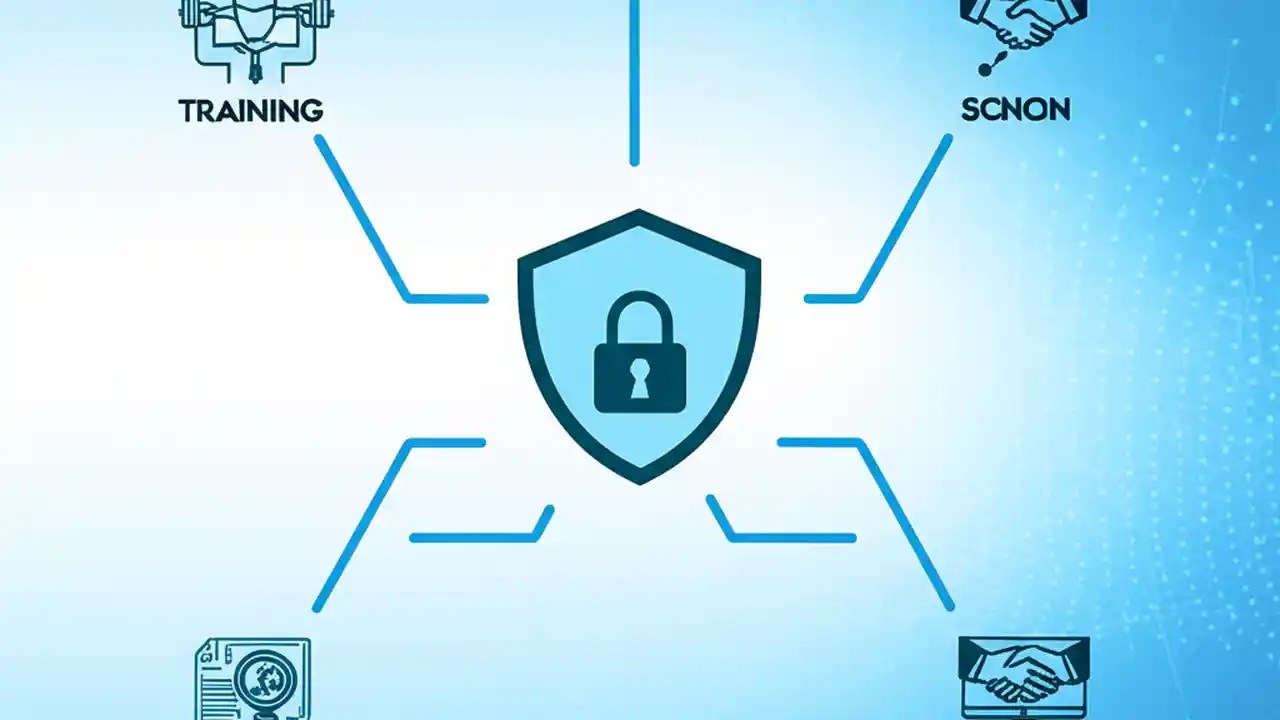 TRAINING

SCNON