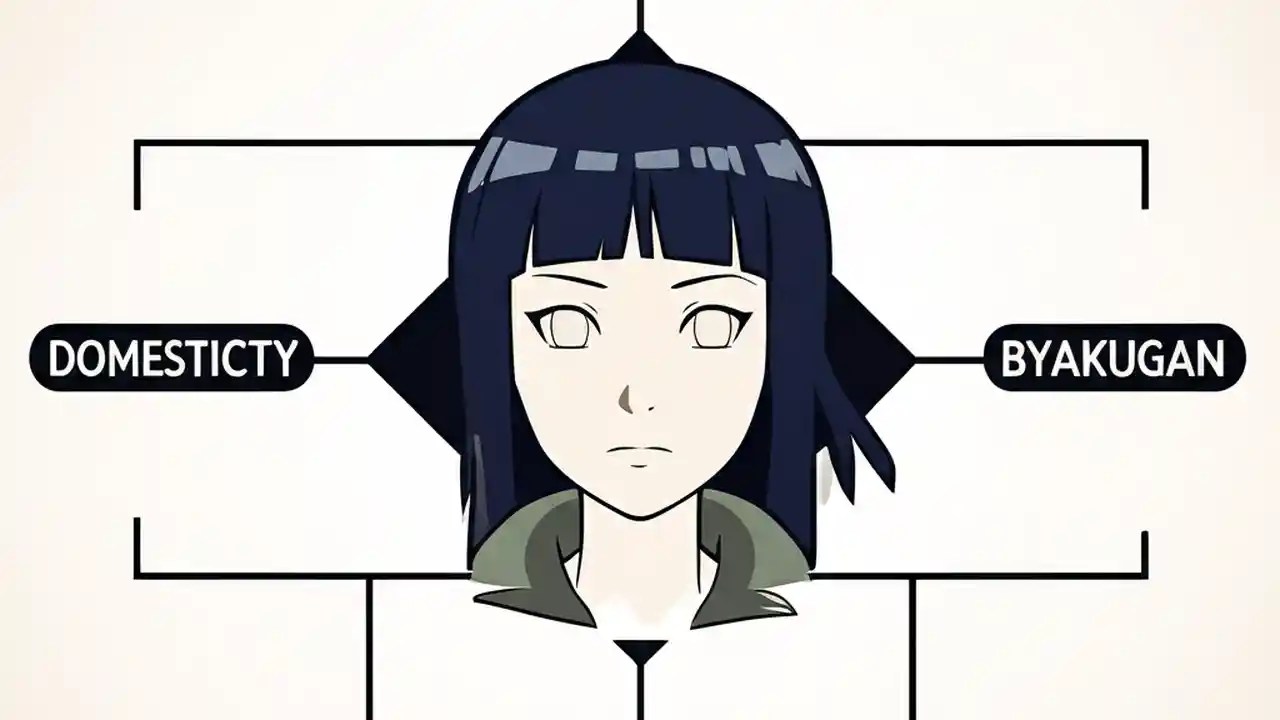 DOMESTICTY

BYAKUGAN