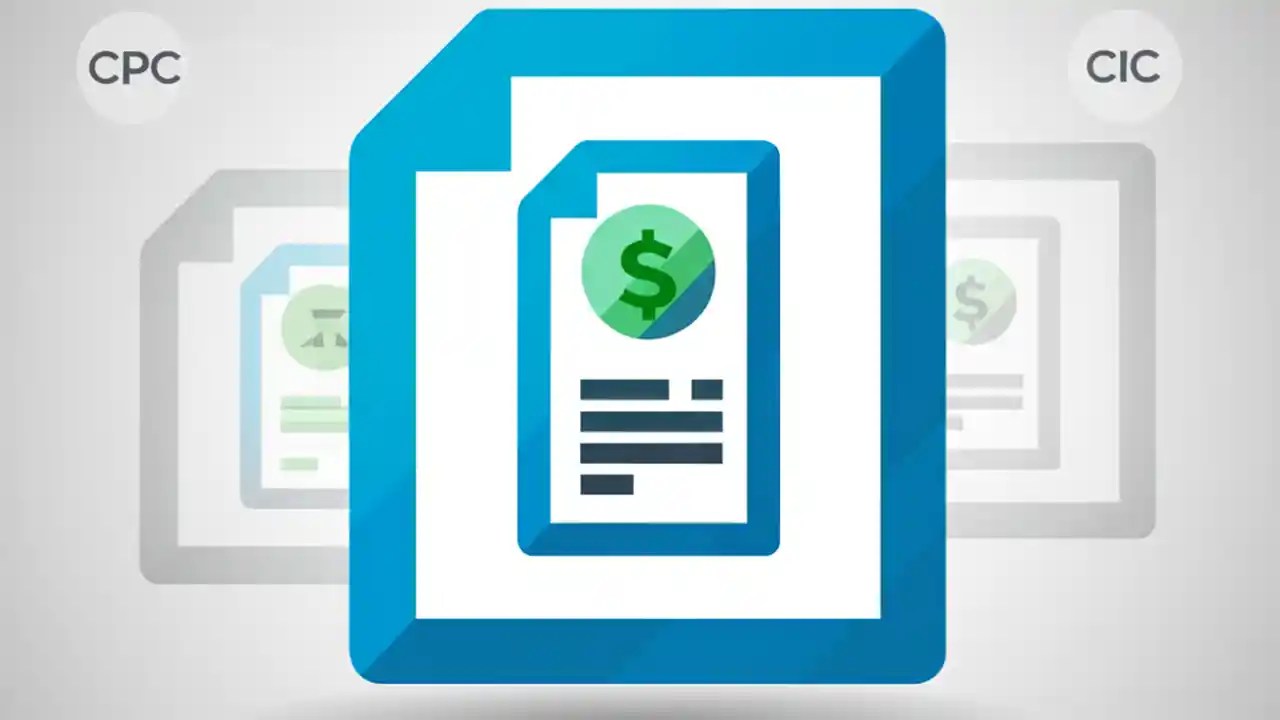 CPC

CIC

$

$