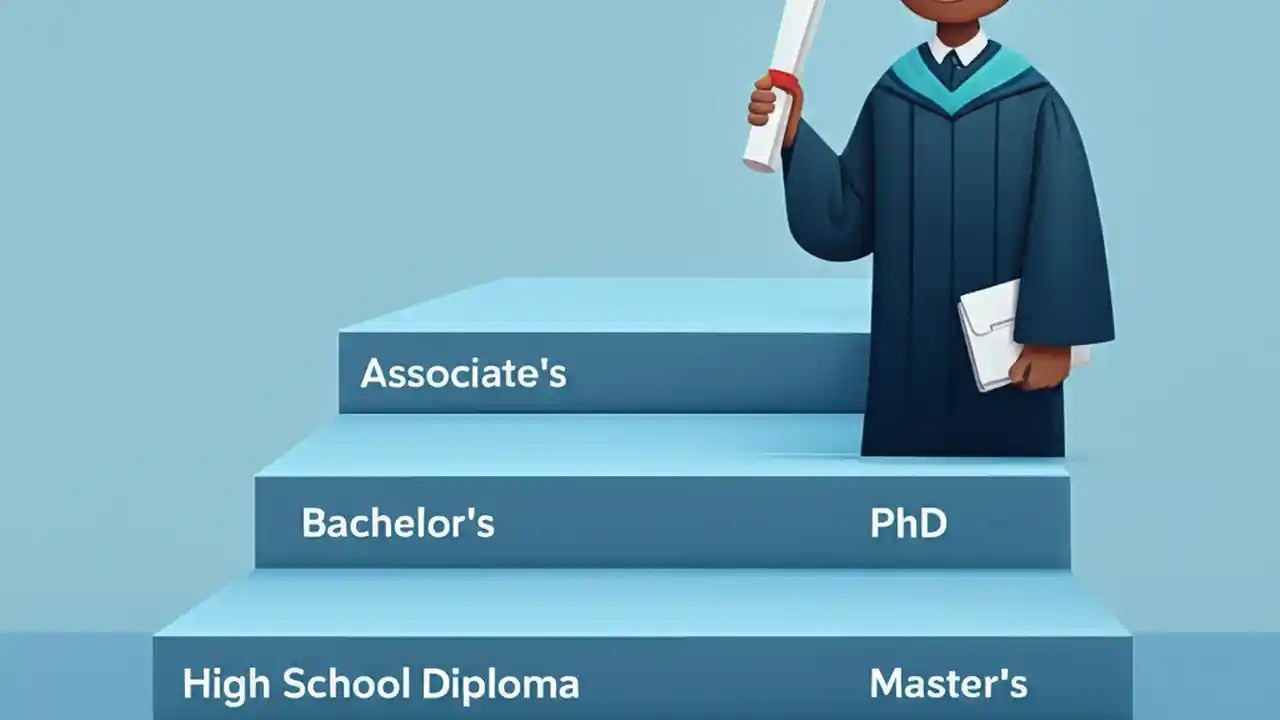 Associate's

Bachelor's

PhD

High School Diploma

Master's