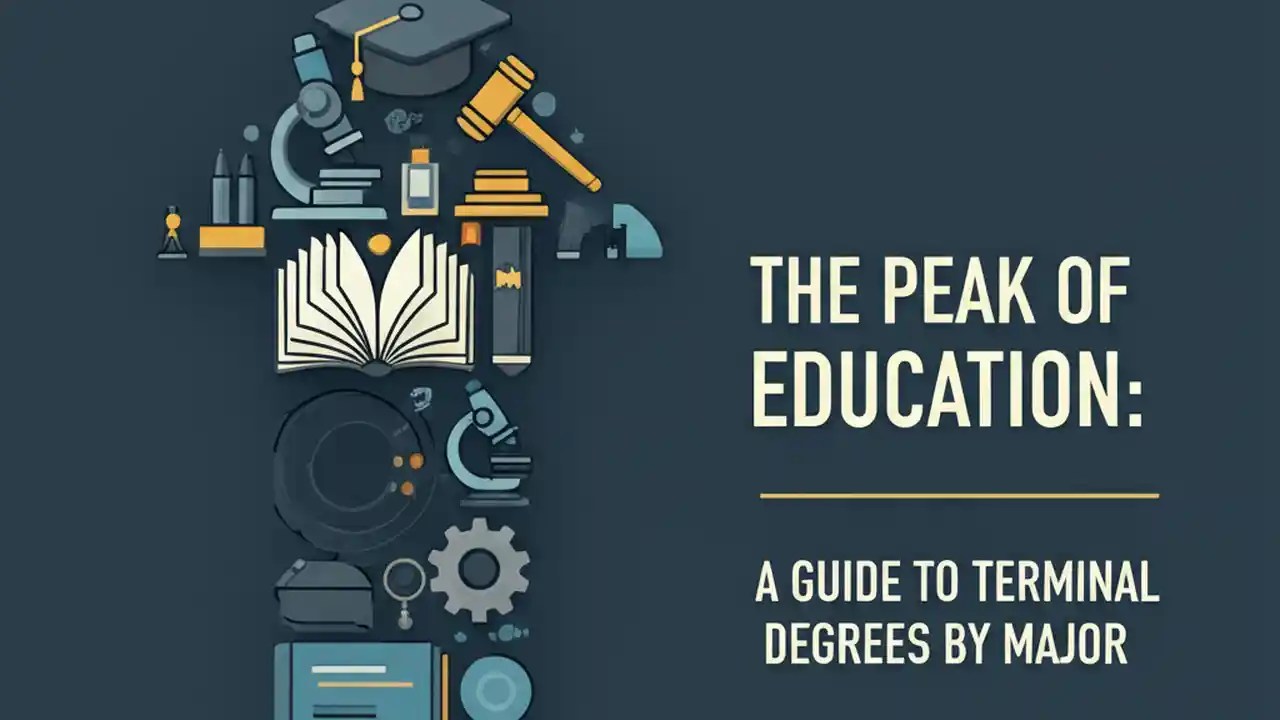 THE PEAK OF EDUCATION:

A GUIDE TO TERMINAL DEGREES BY MAJOR