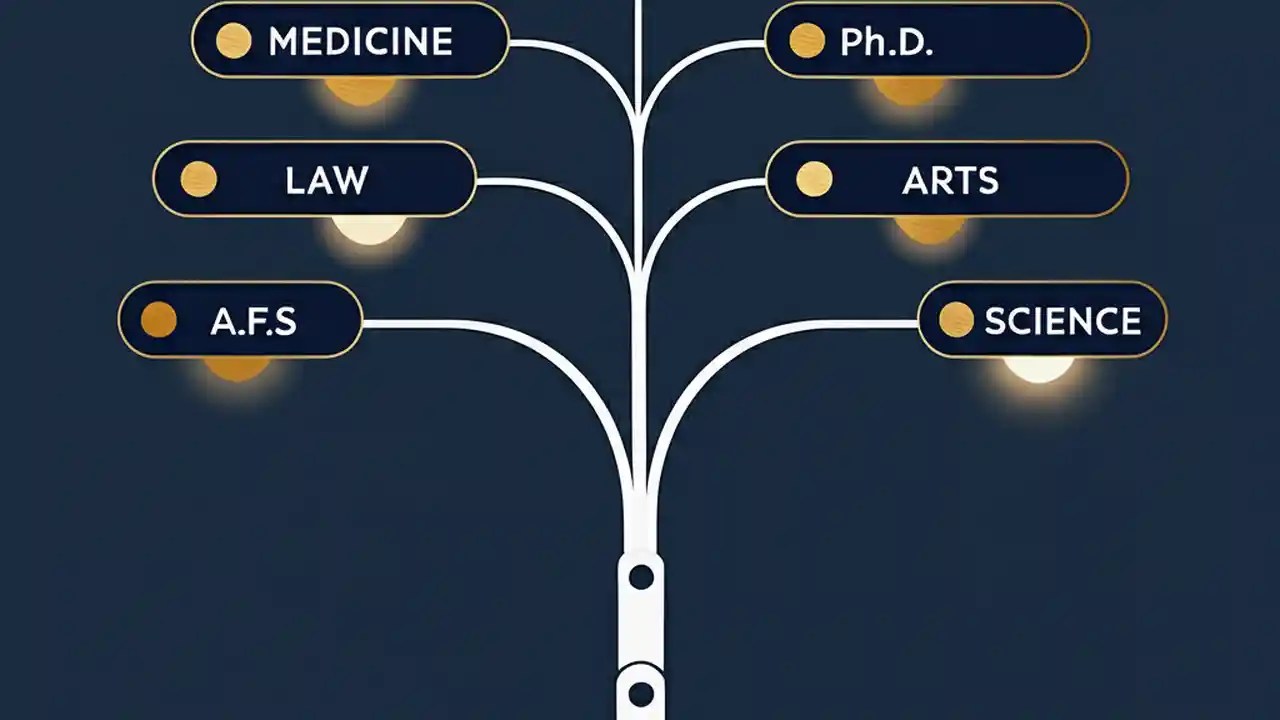 MEDICINE

Ph.D.

LAW

ARTS

A.F.S

SCIENCE