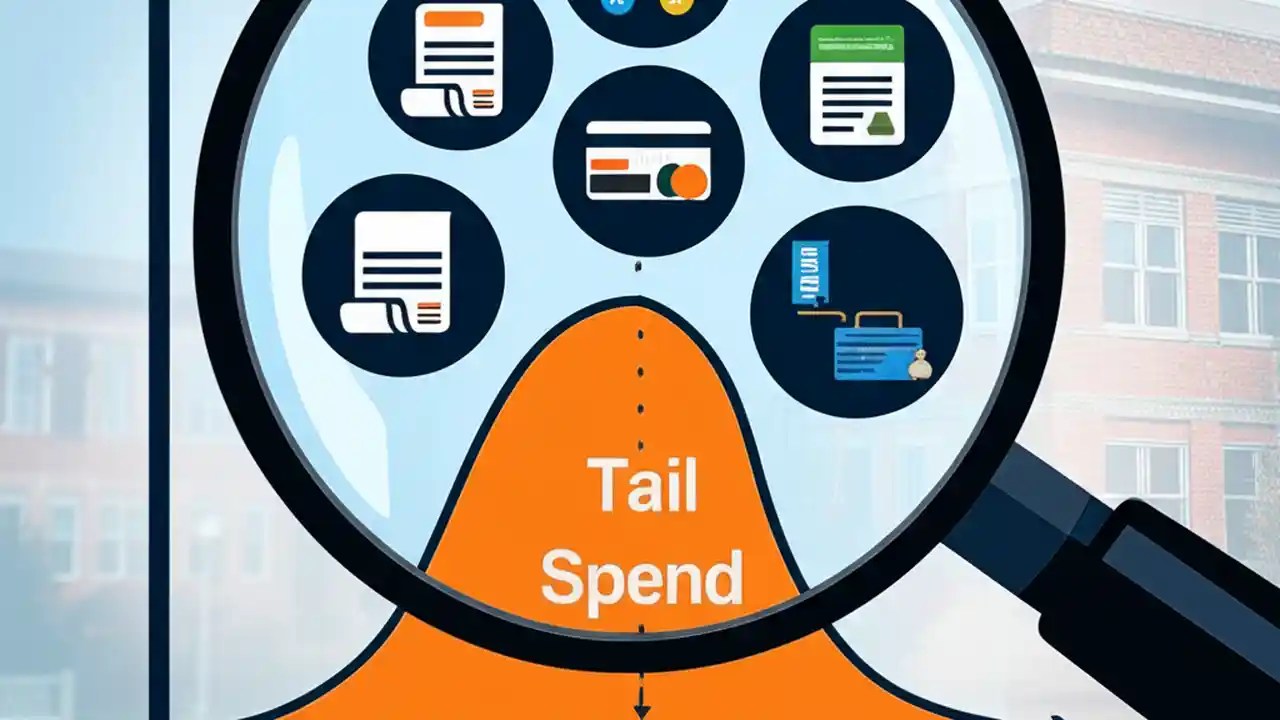 Tail
Spend