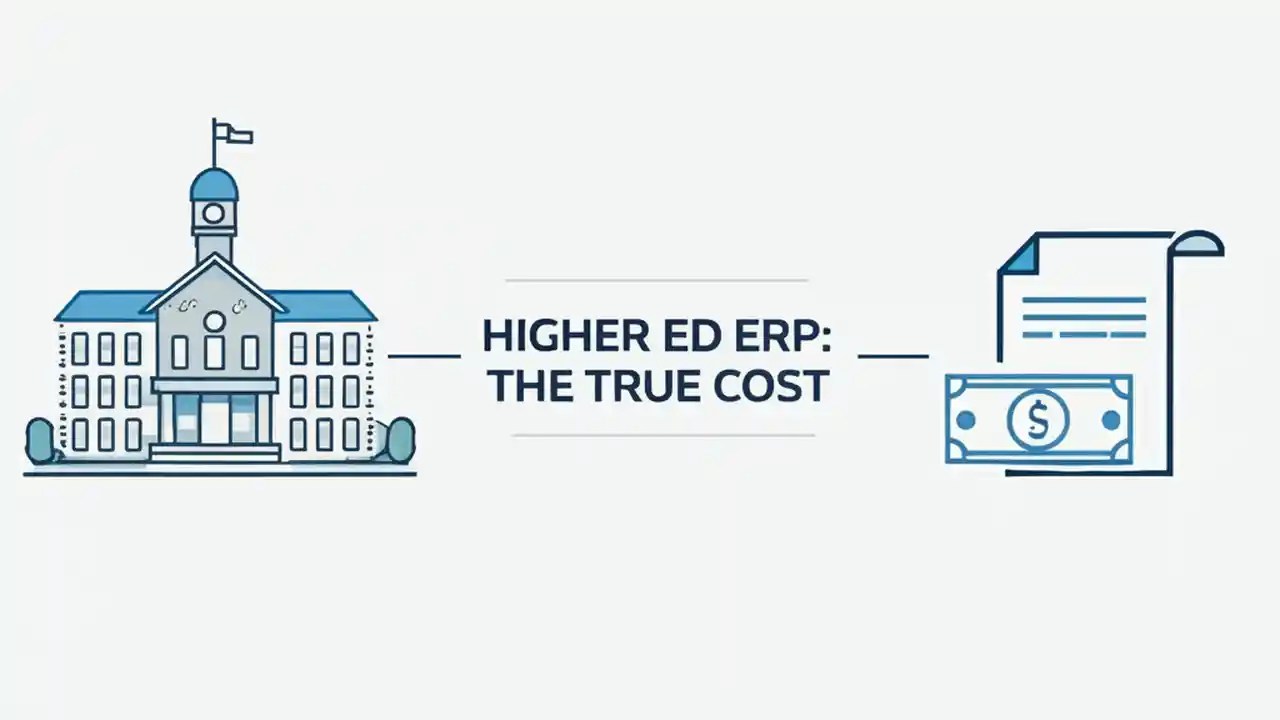 HIGHER ED ERP:
THE TRUE COST

$