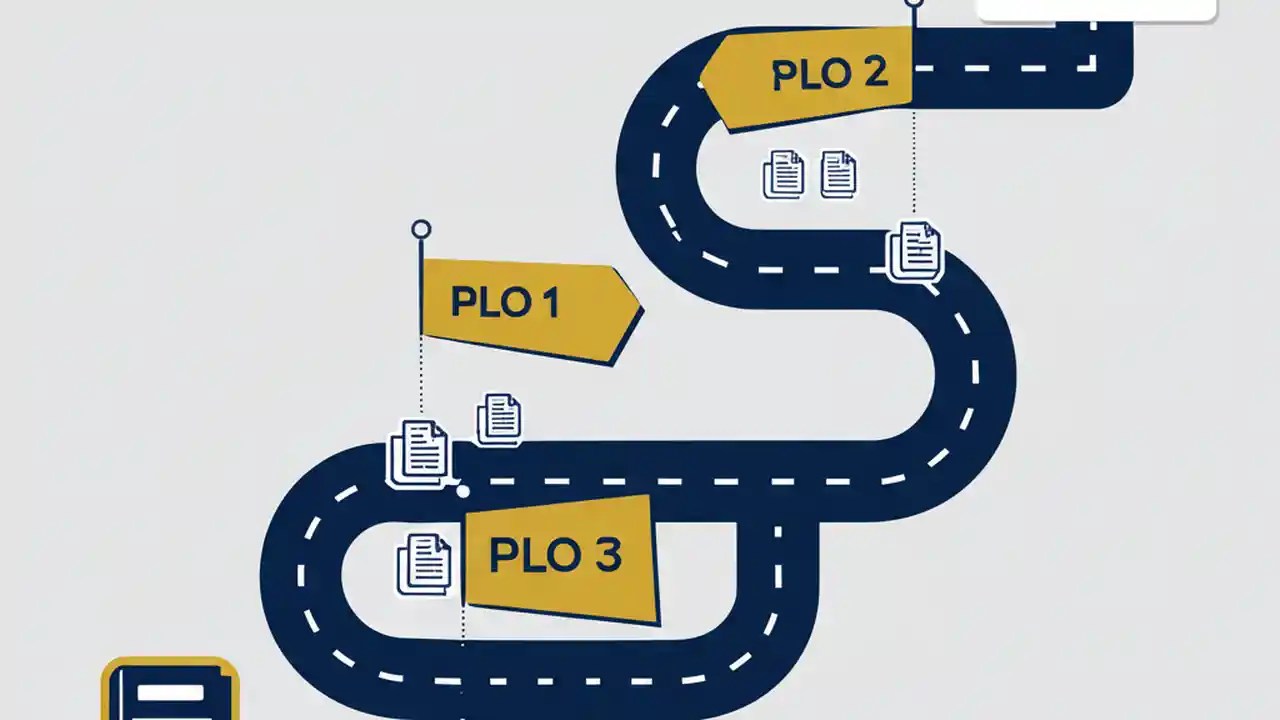 PLO 2

PLO 1

PLO 3