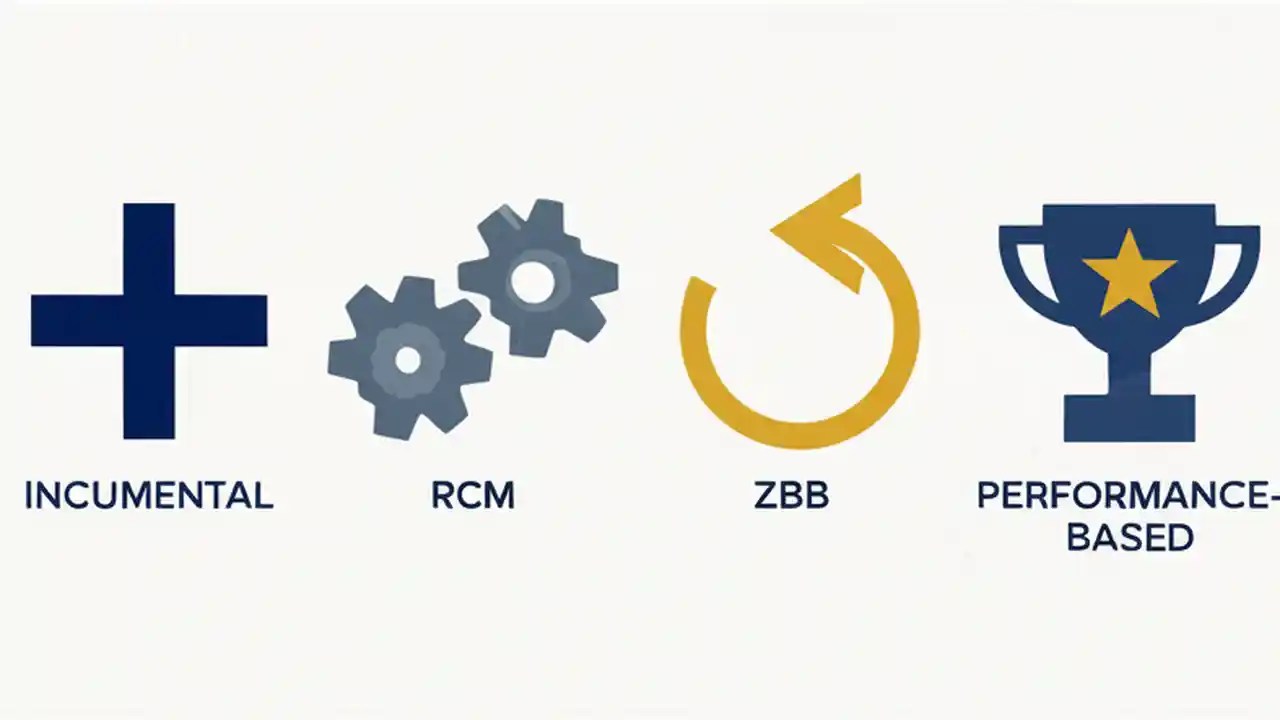 INCUMENTAL

RCM

ZBB

PERFORMANCE-BASED