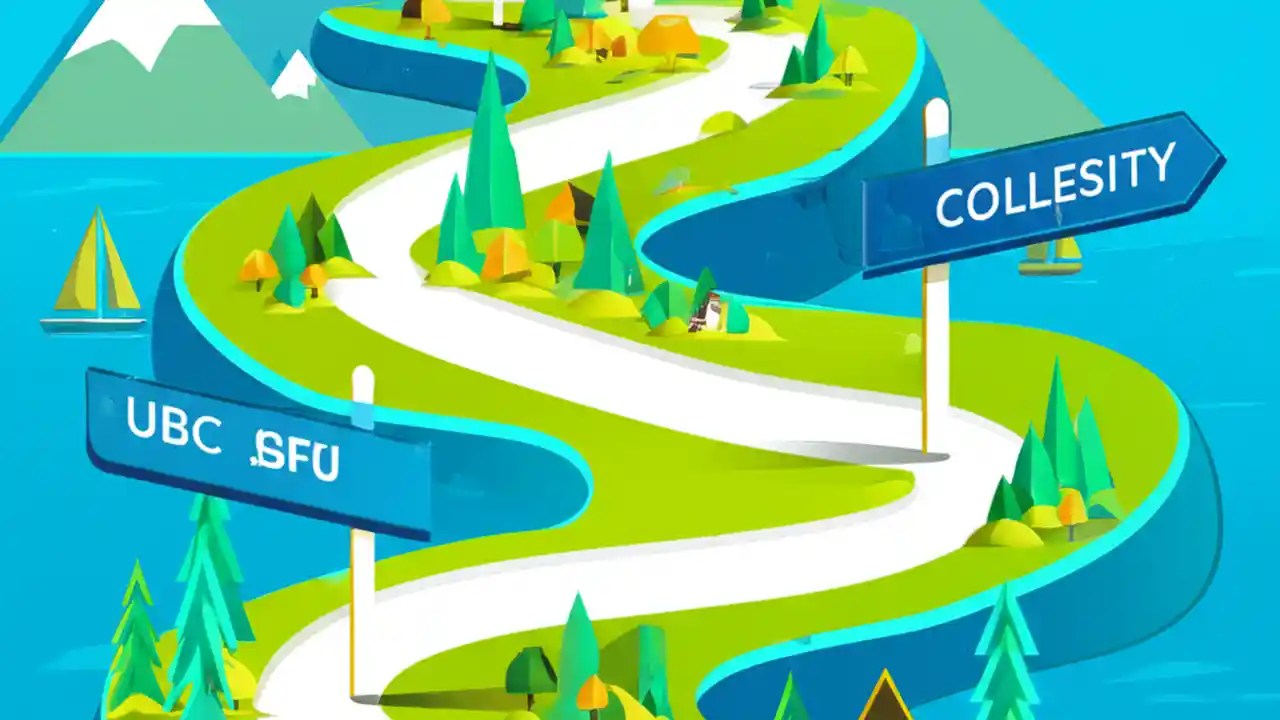 COLLESITY

UBC SFU