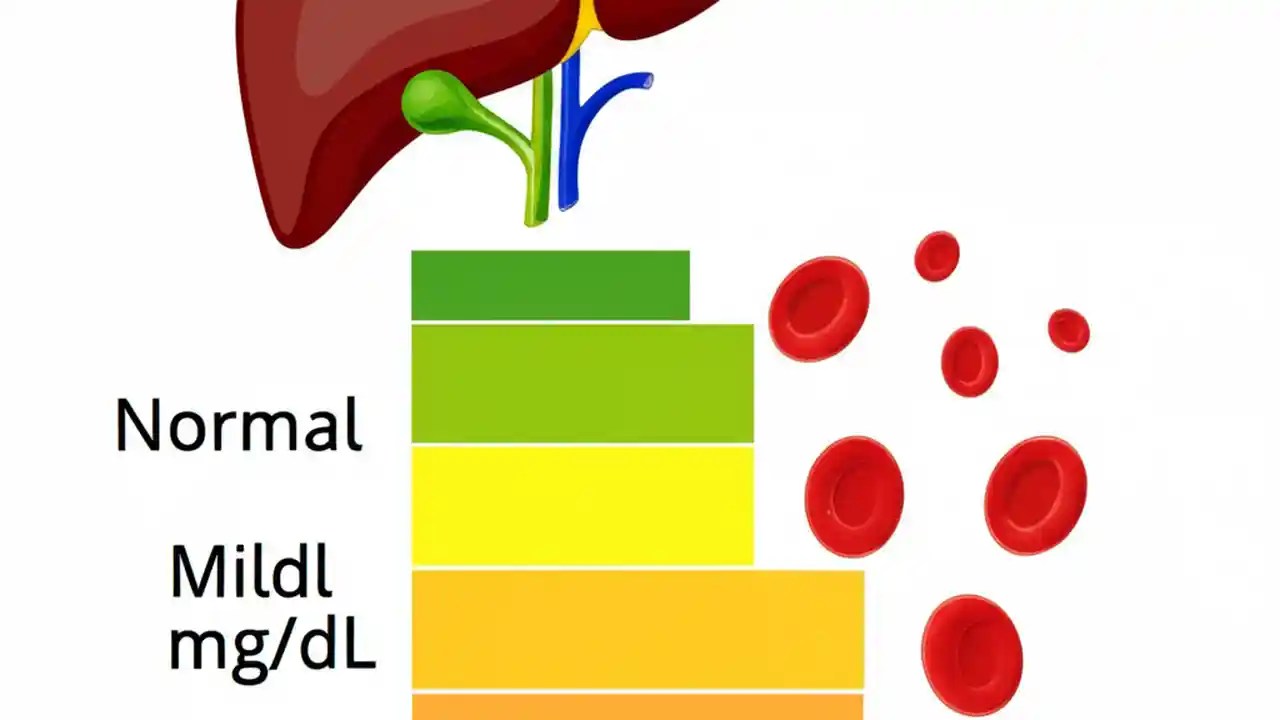 Normal

Mildl
mg/dL