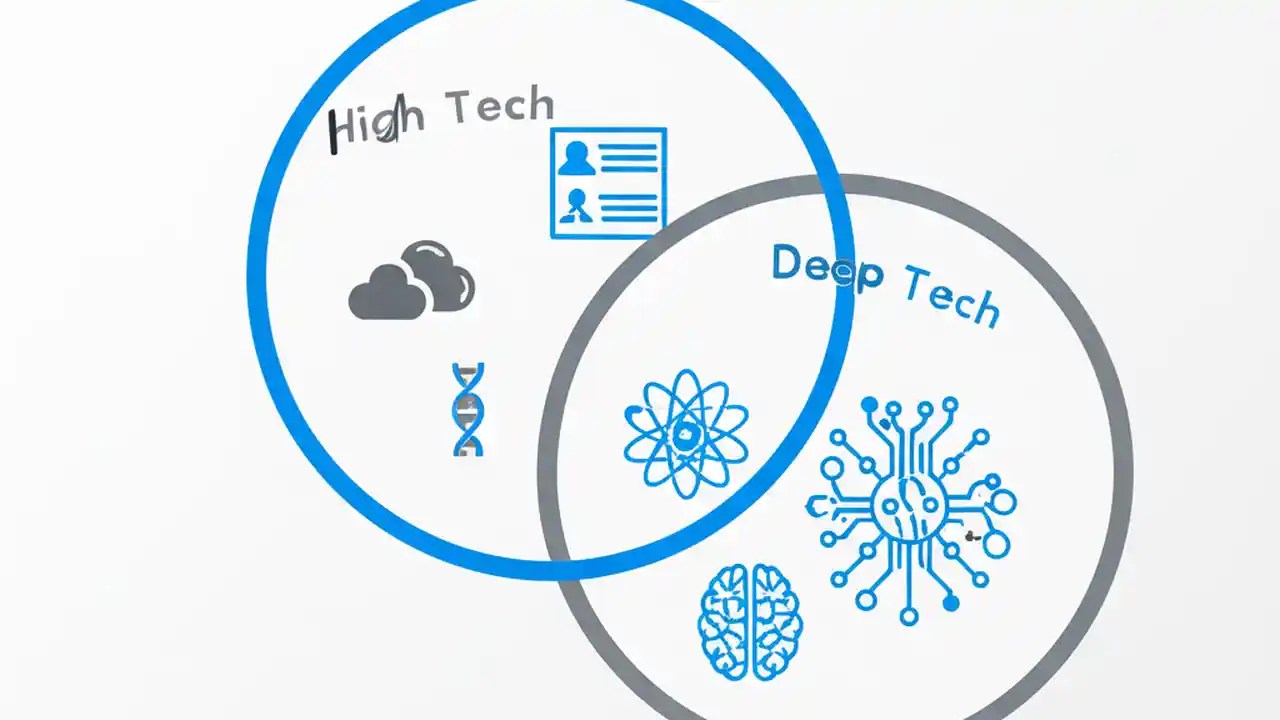 High Tech

Deep Tech