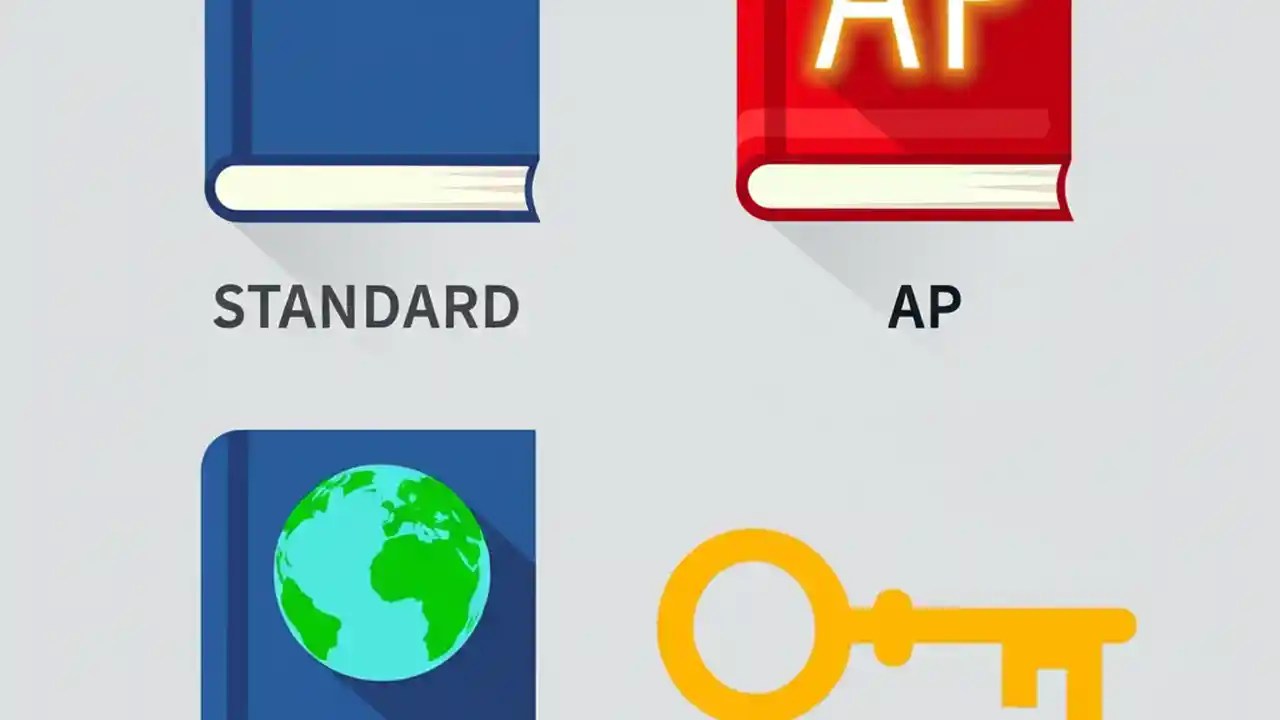 AP

STANDARD

AP