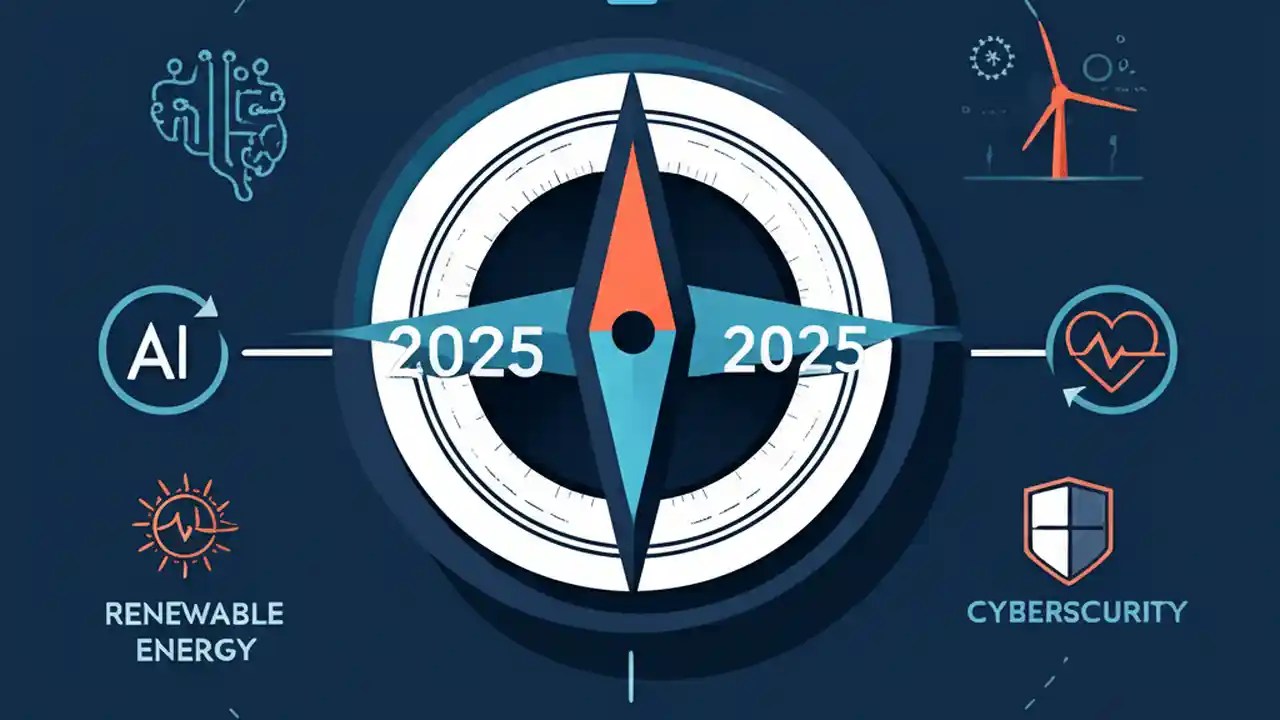 AI

2025

2025

RENEWABLE ENERGY

CYBERSCURITY