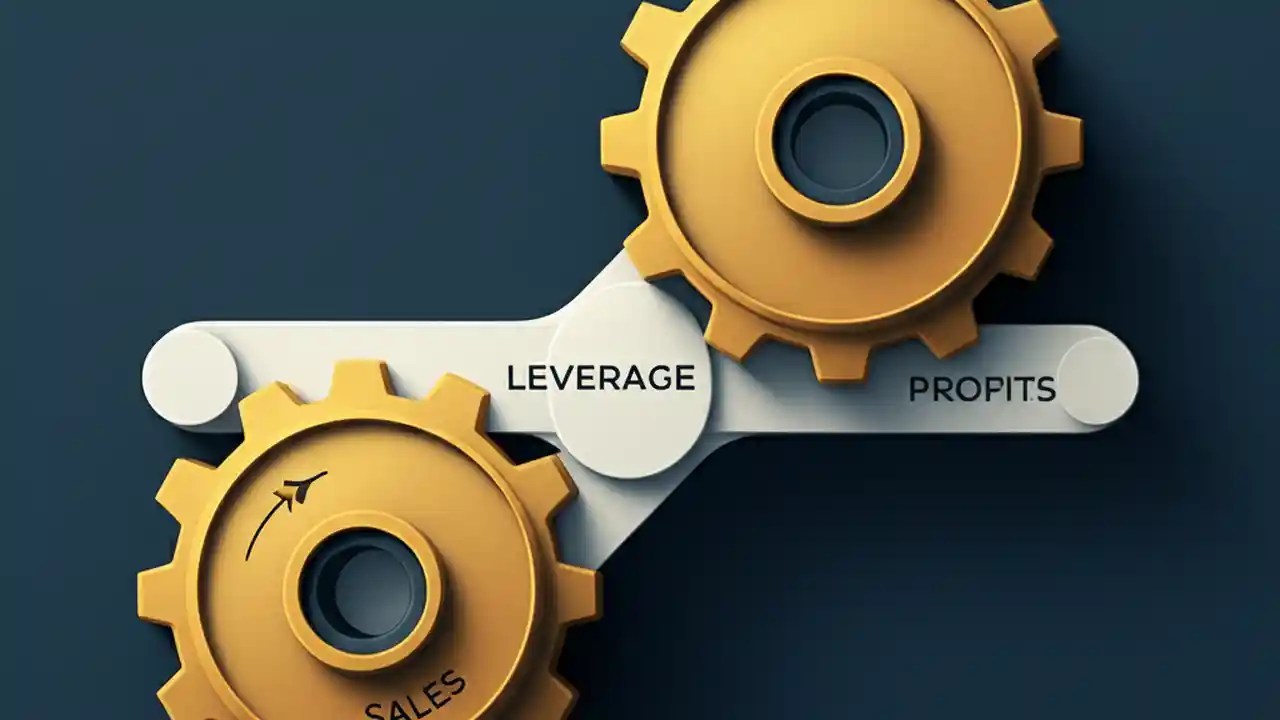 LEVERAGE

PROPITS

SALES