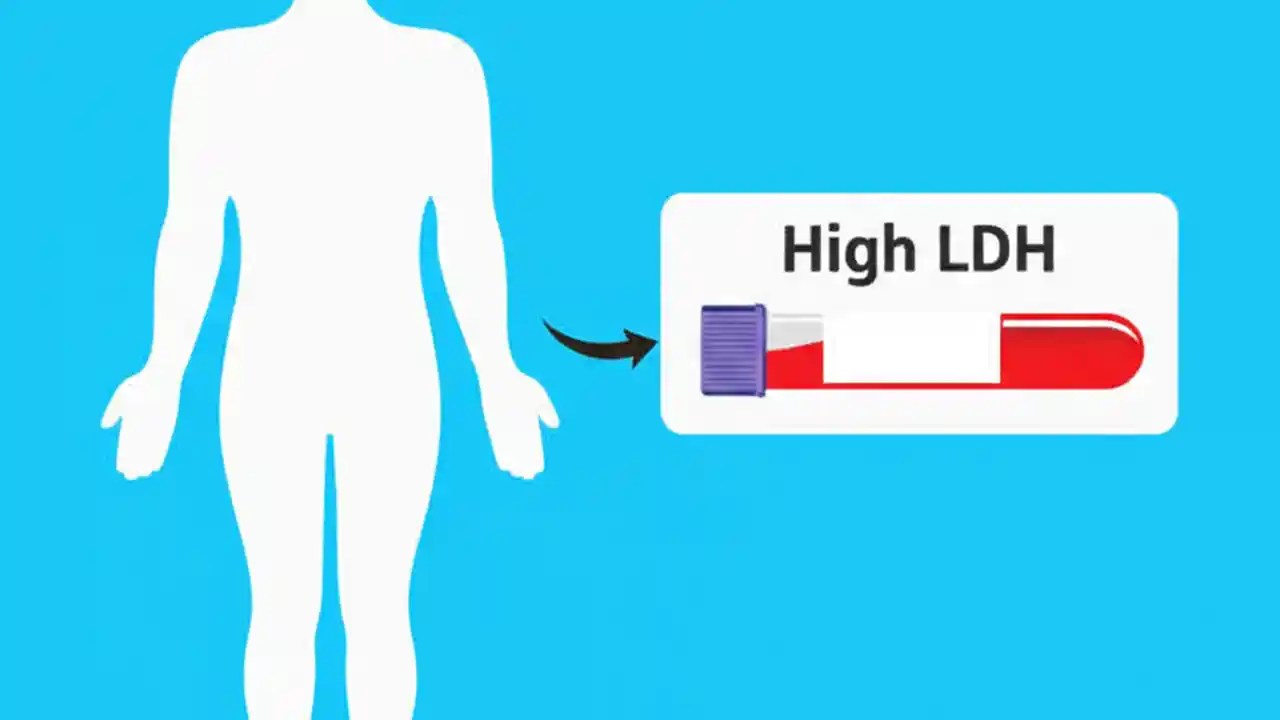 High LDH