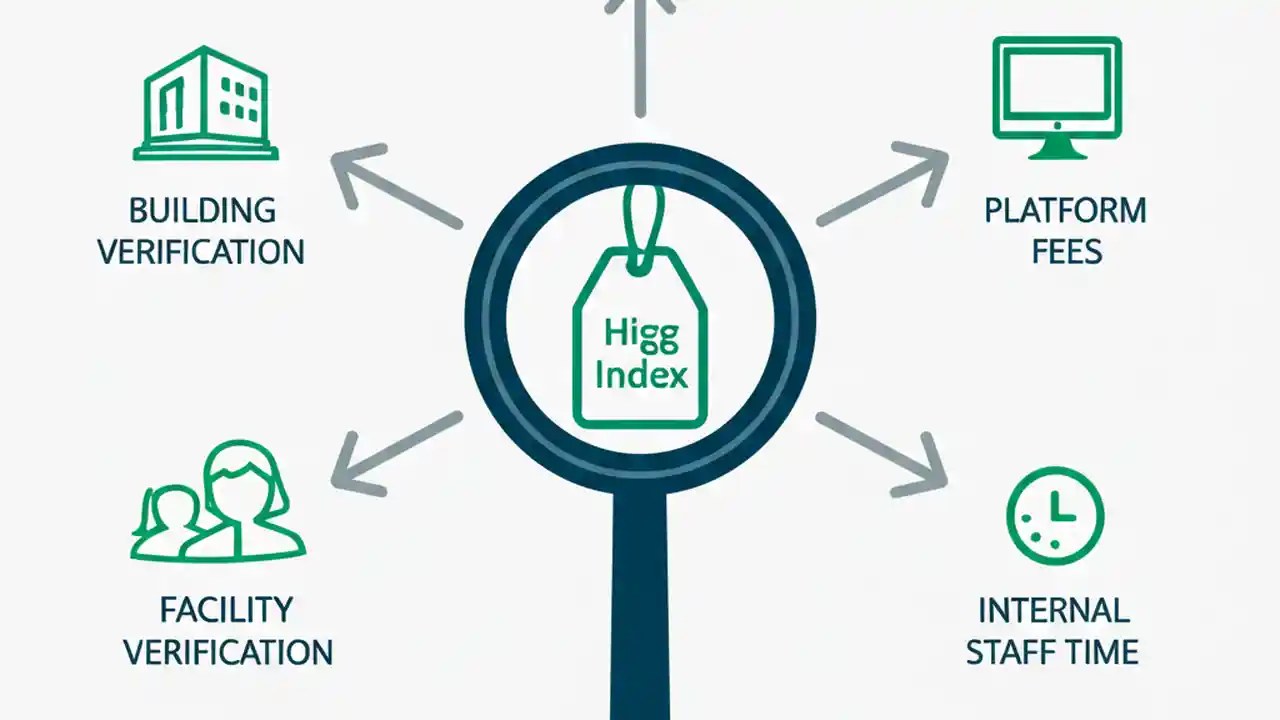 BUILDING VERIFICATION

PLATFORM FEES

Higg Index

FACILITY VERIFICATION

INTERNAL STAFF TIME