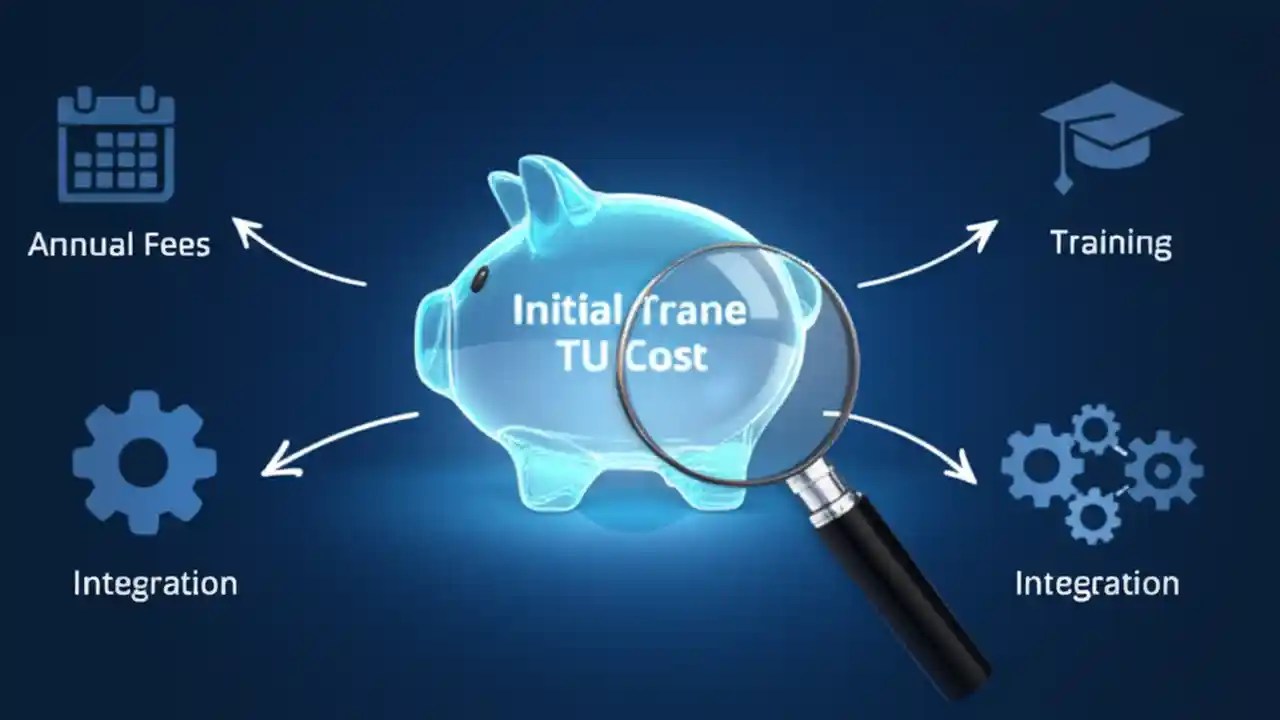 Annual Fees

Training

Initial Trane TU Cost

Integration

Integration