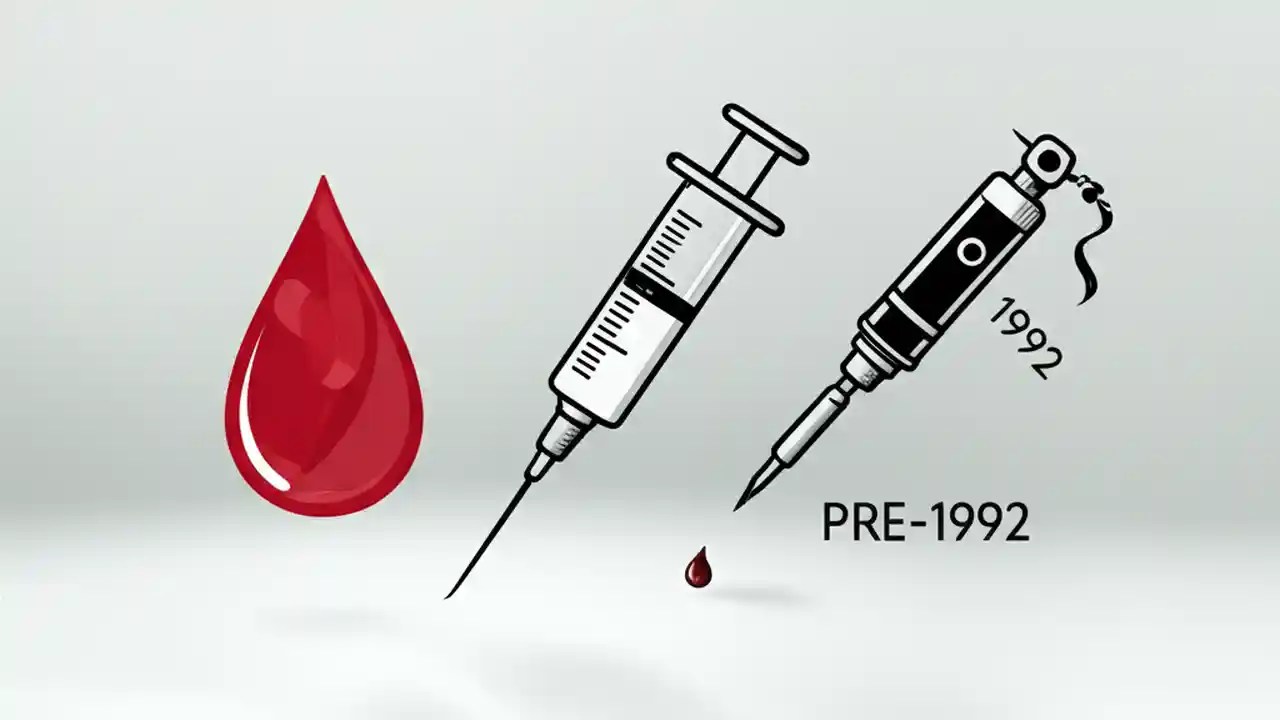 1992

PRE-1992