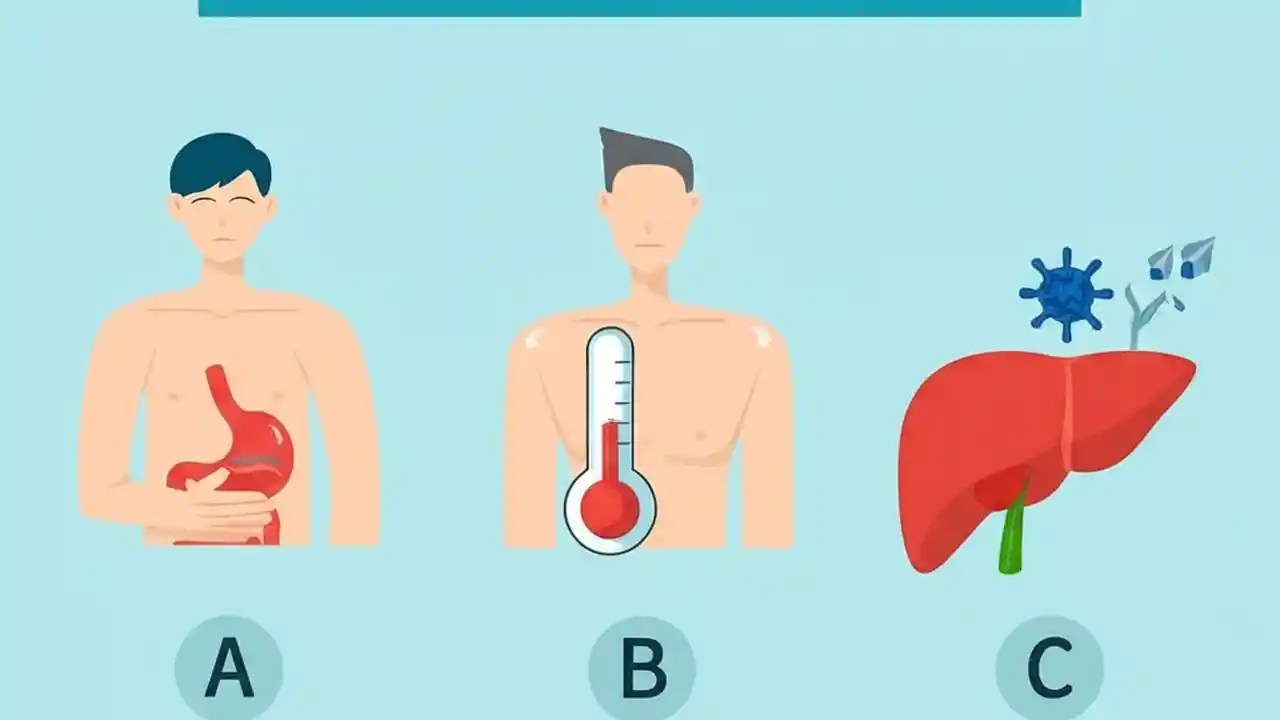 A

B

C