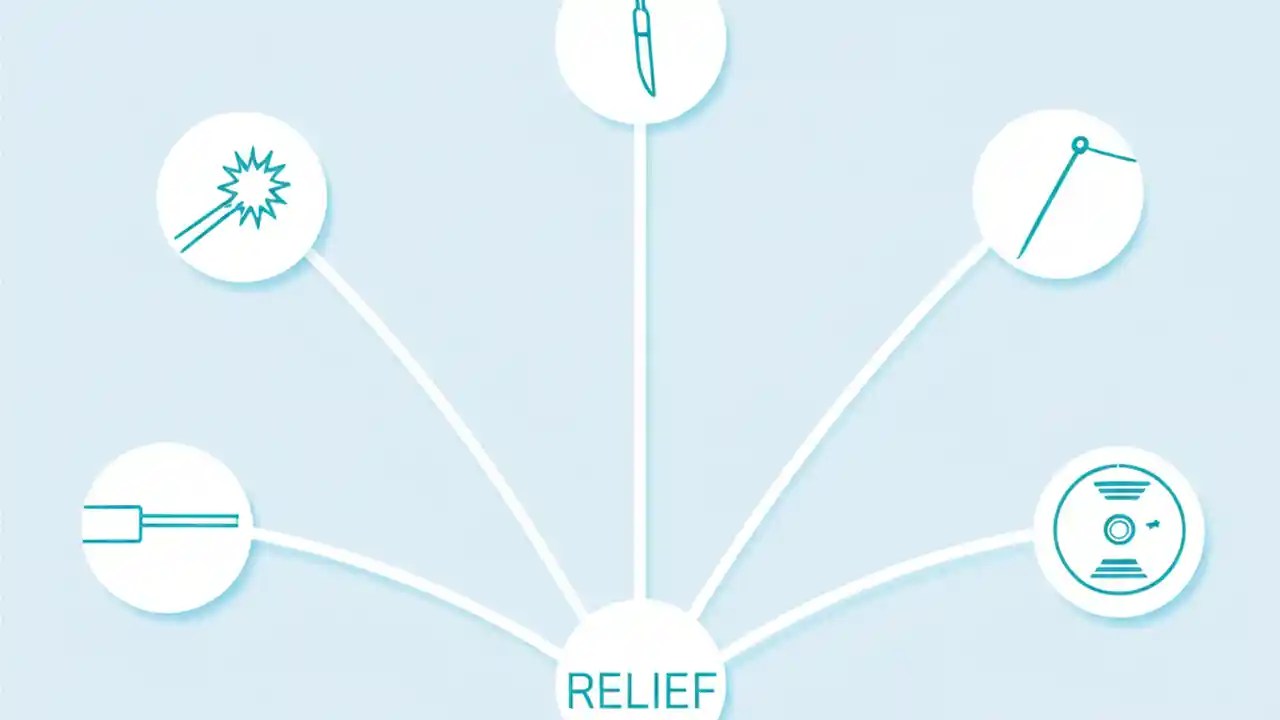 RELIEF