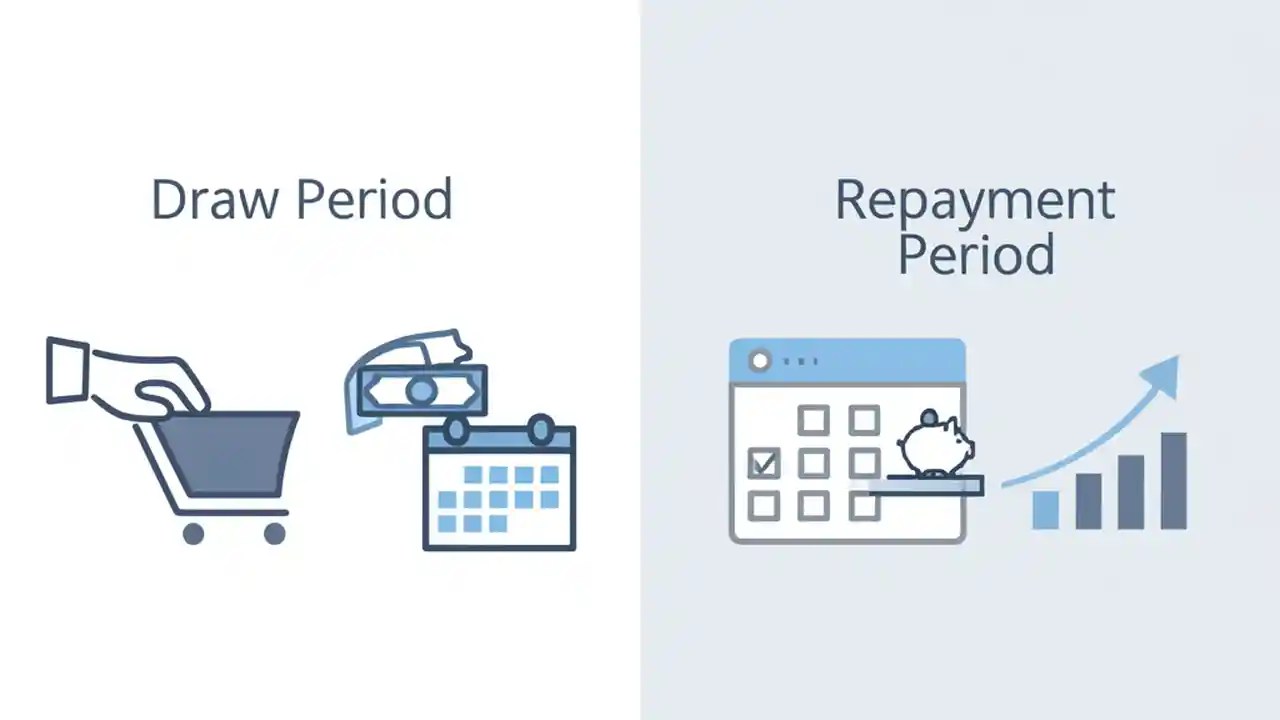 Draw Period

Repayment Period