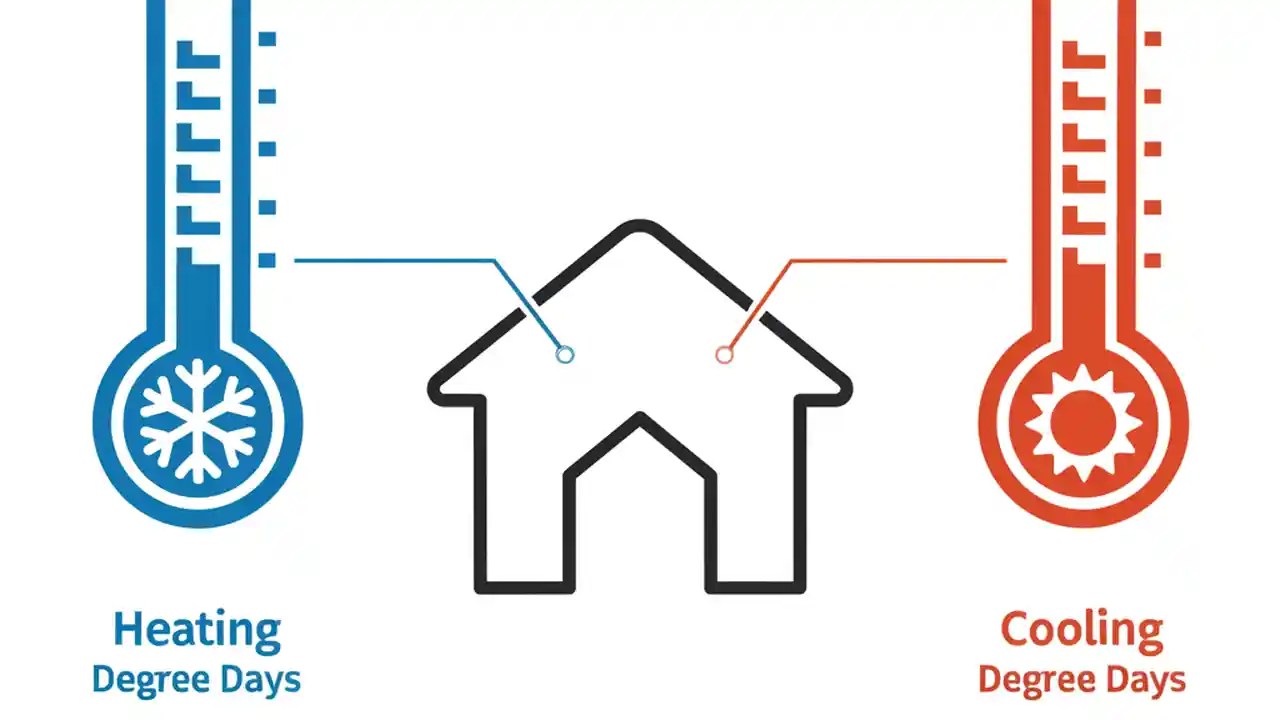 Heating
Degree Days

Cooling
Degree Days