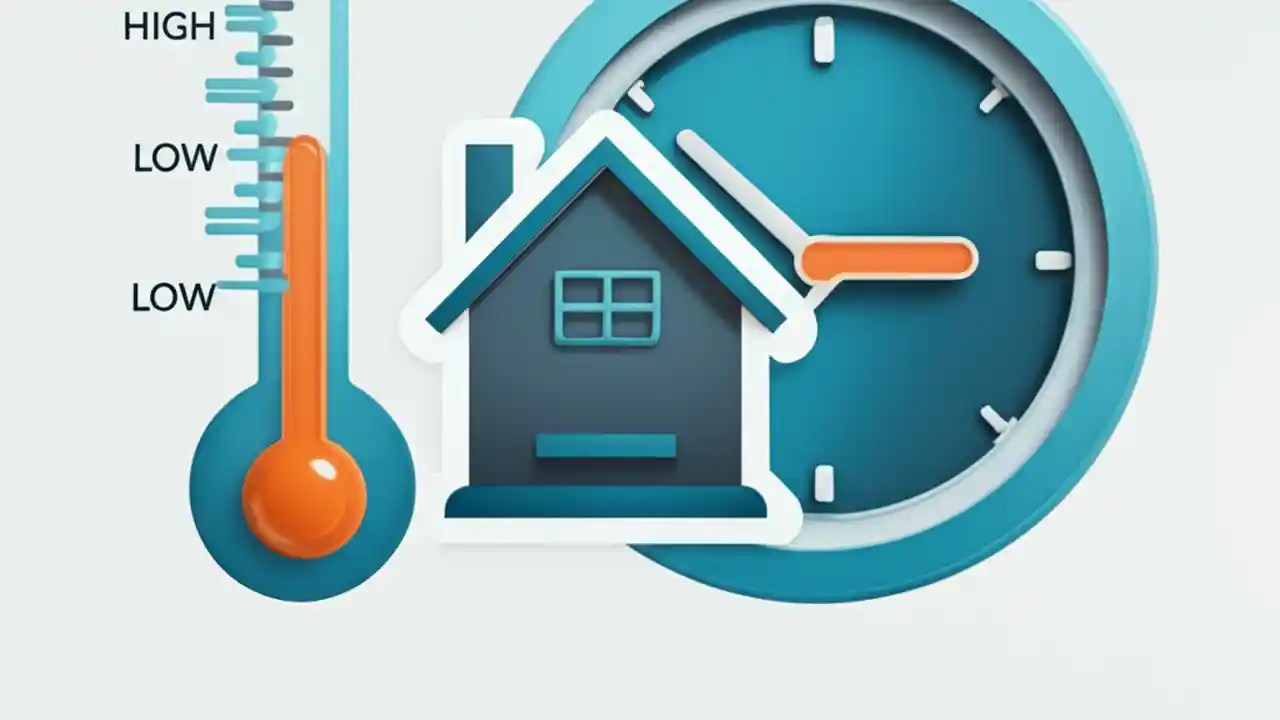 HIGH
LOW
LOW