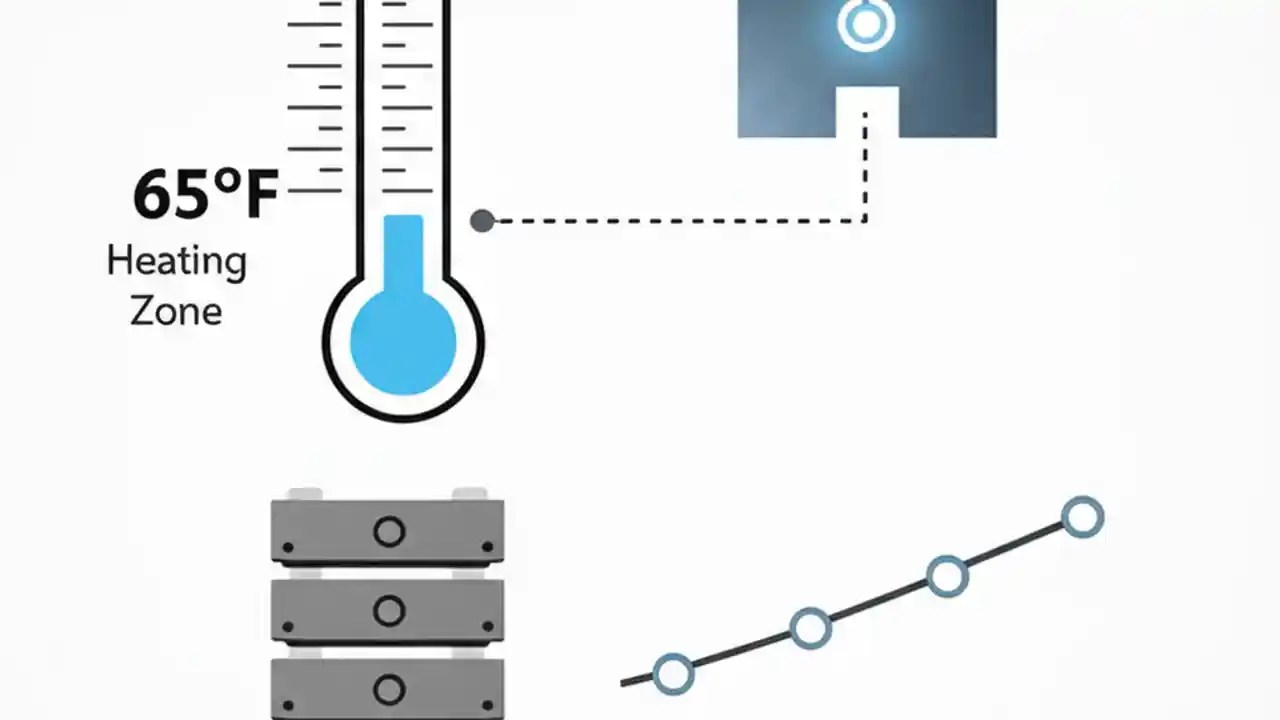 65°F
Heating Zone