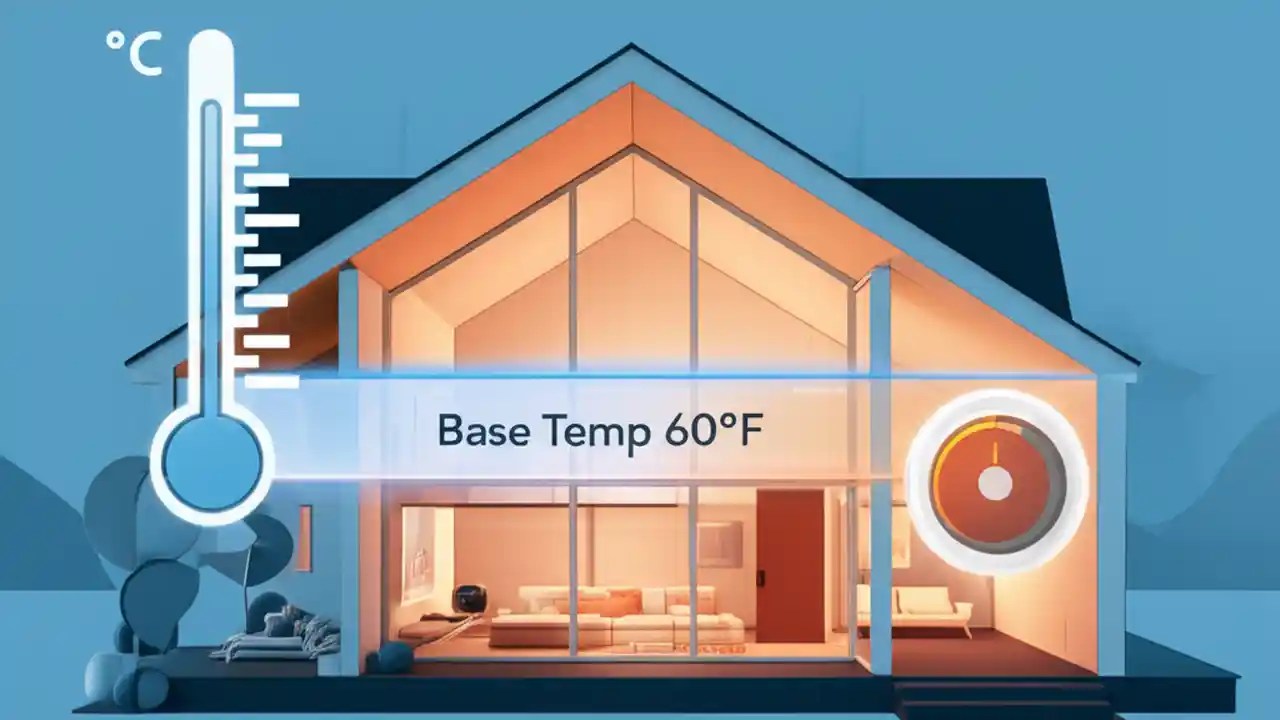 °C

Base Temp 60°F