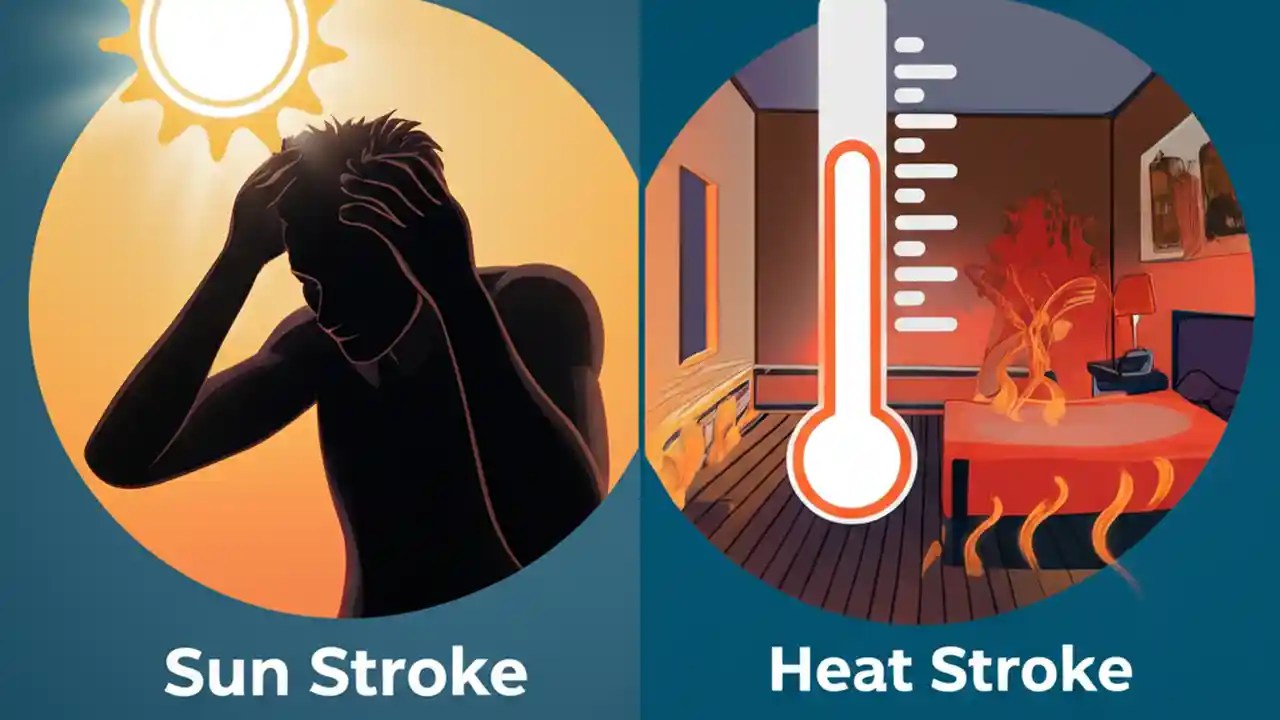 Sun Stroke

Heat Stroke