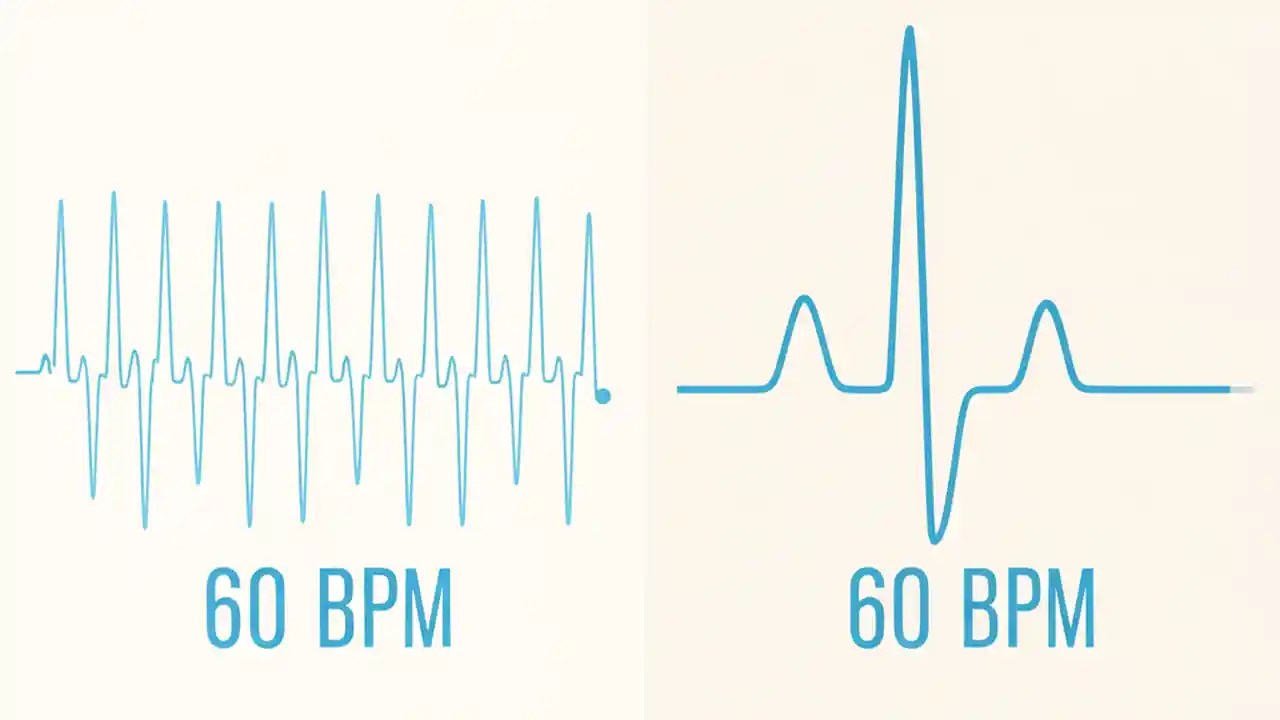 60 BPM

60 BPM