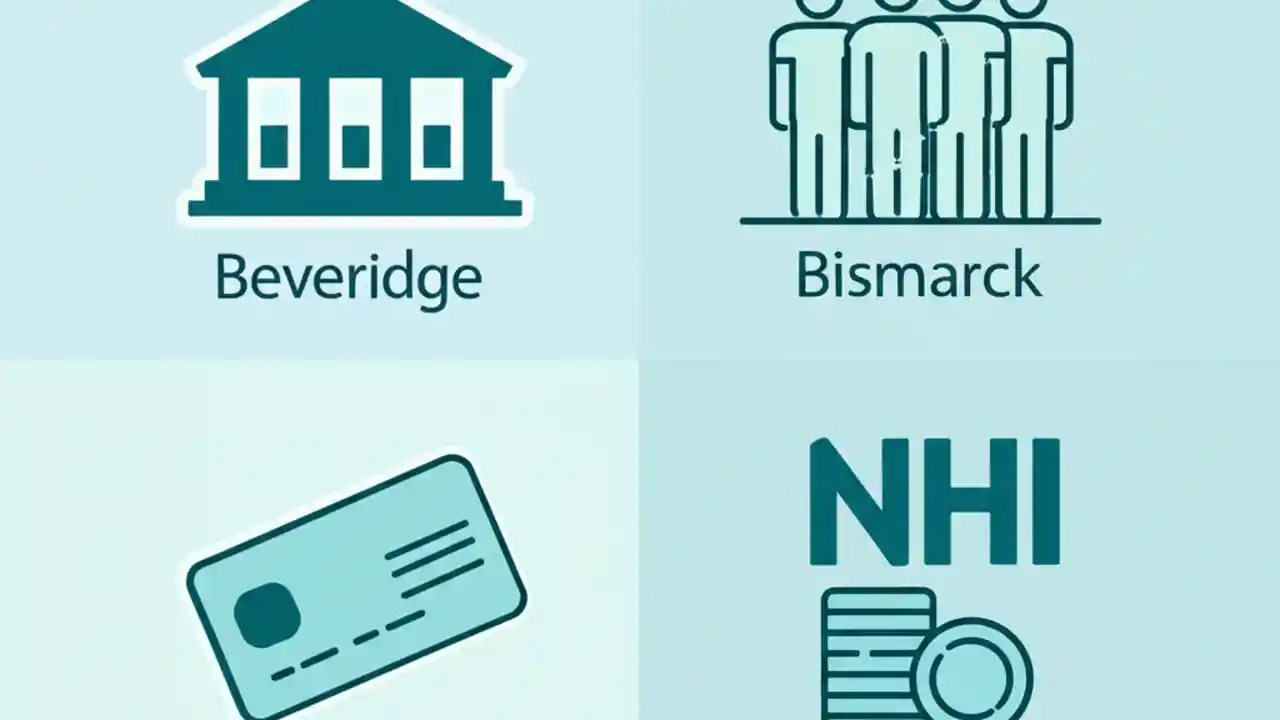 Beveridge

Bismarck

NHI