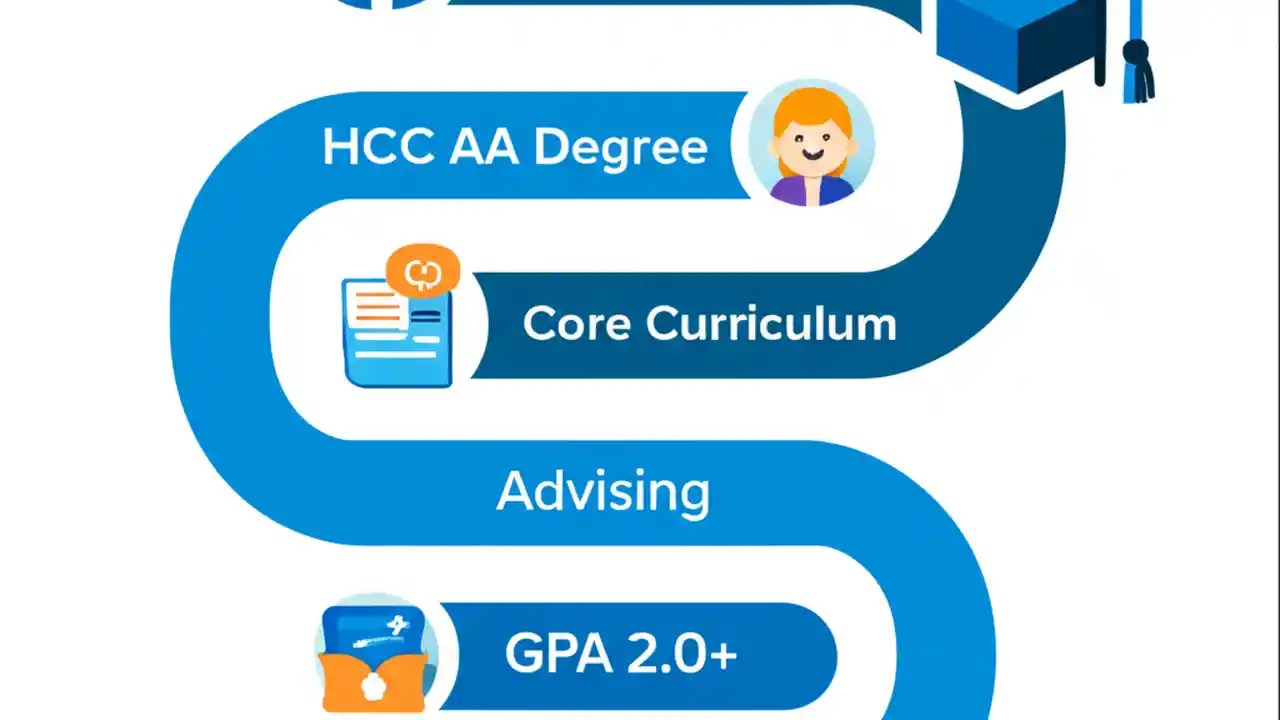 HCC AA Degree

Core Curriculum

Advising

GPA 2.0+