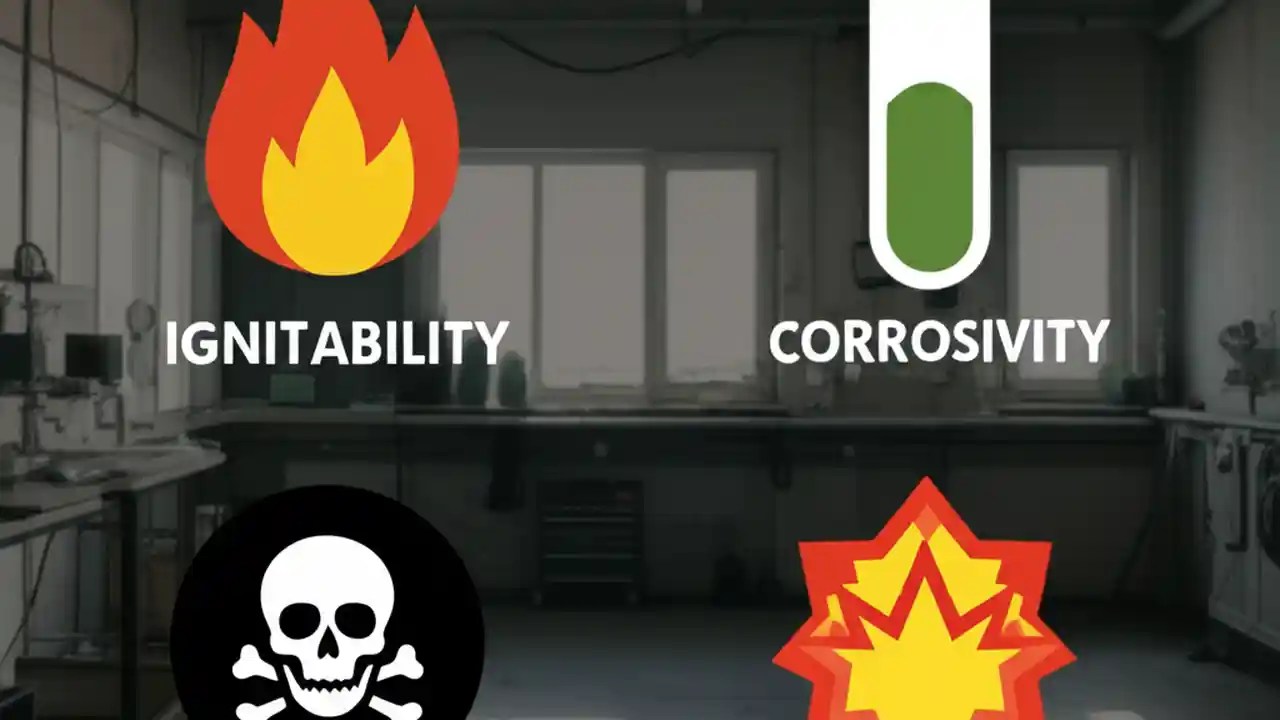 IGNITABILITY

CORROSIVITY