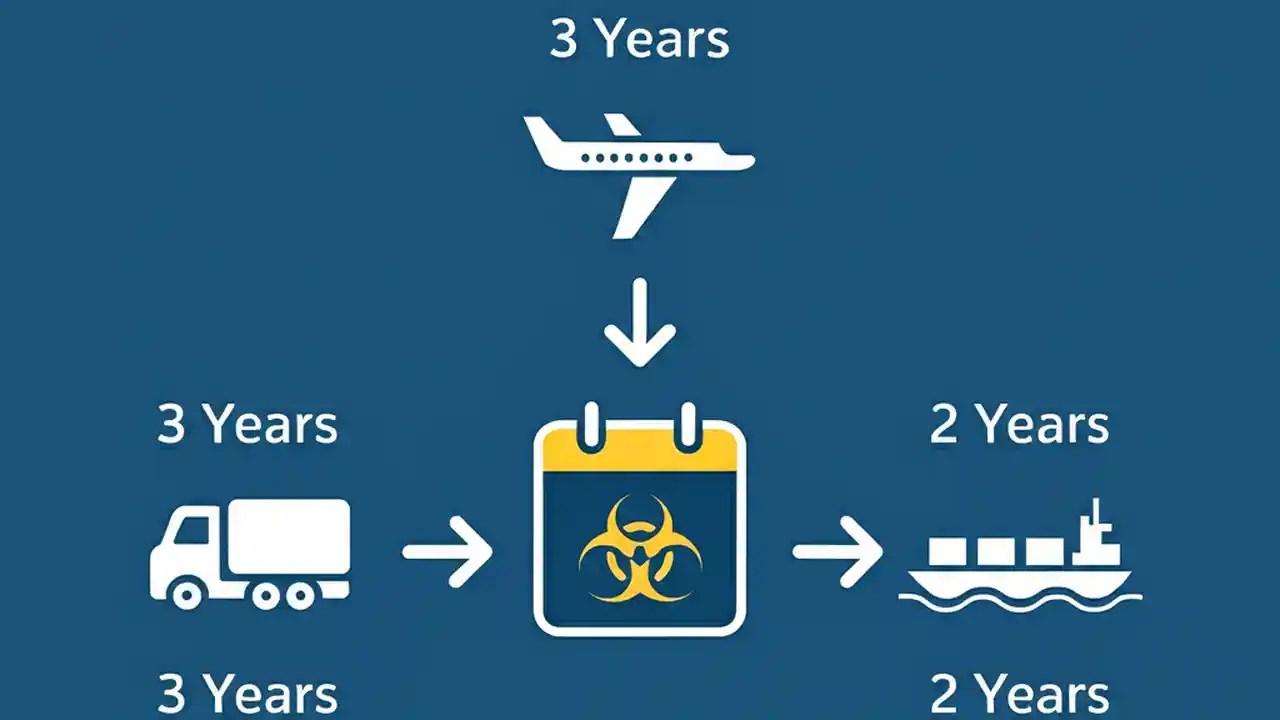 3 Years

3 Years

2 Years

3 Years

2 Years