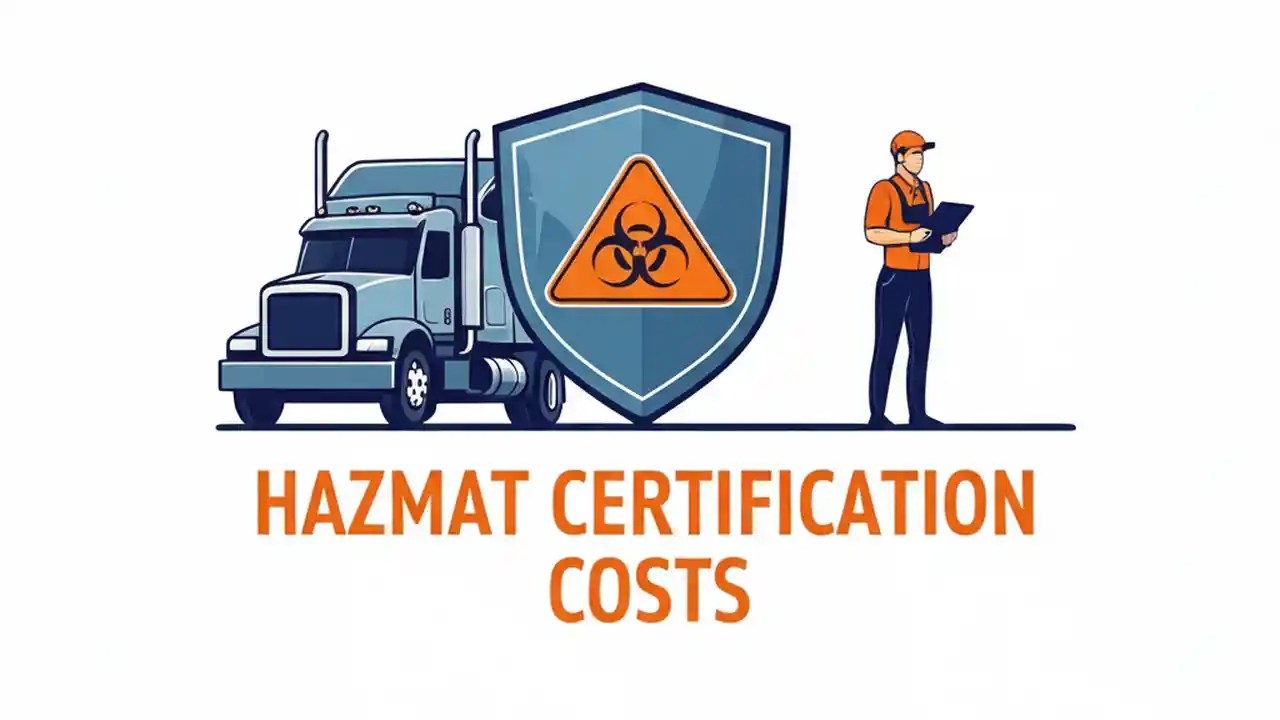 HAZMAT CERTIFICATION COSTS