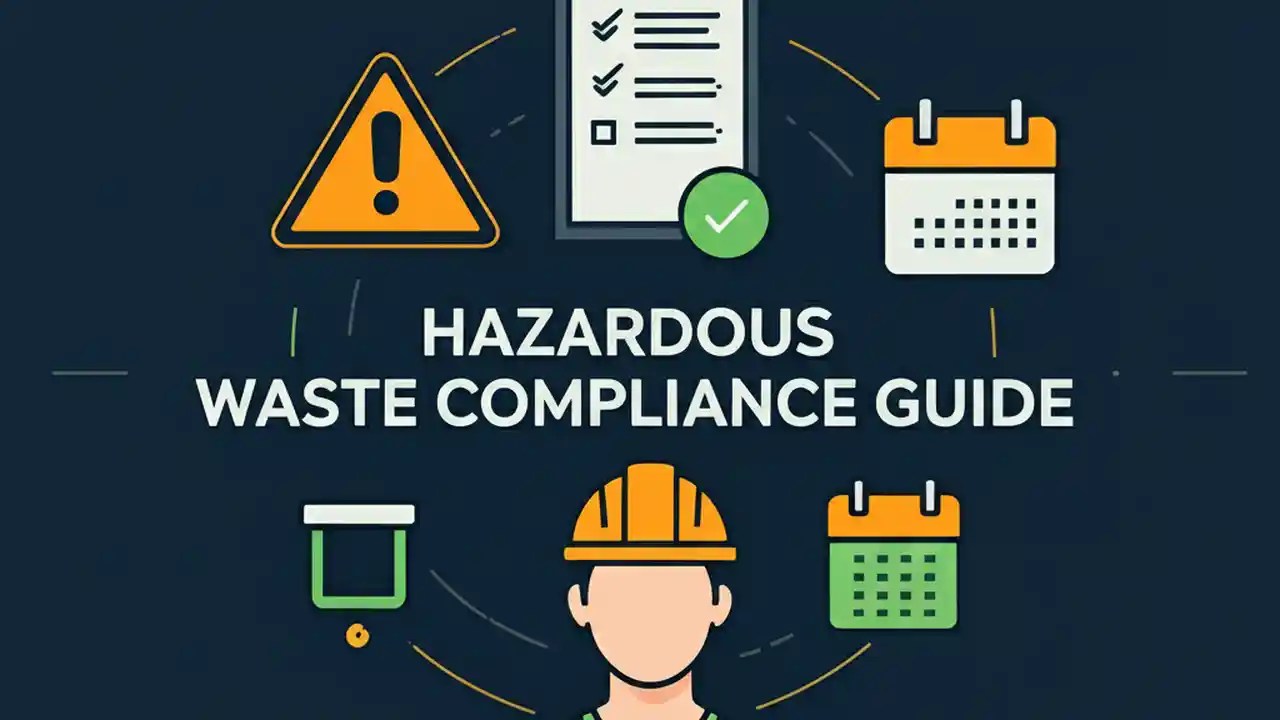 HAZARDOUS
WASTE COMPLIANCE GUIDE