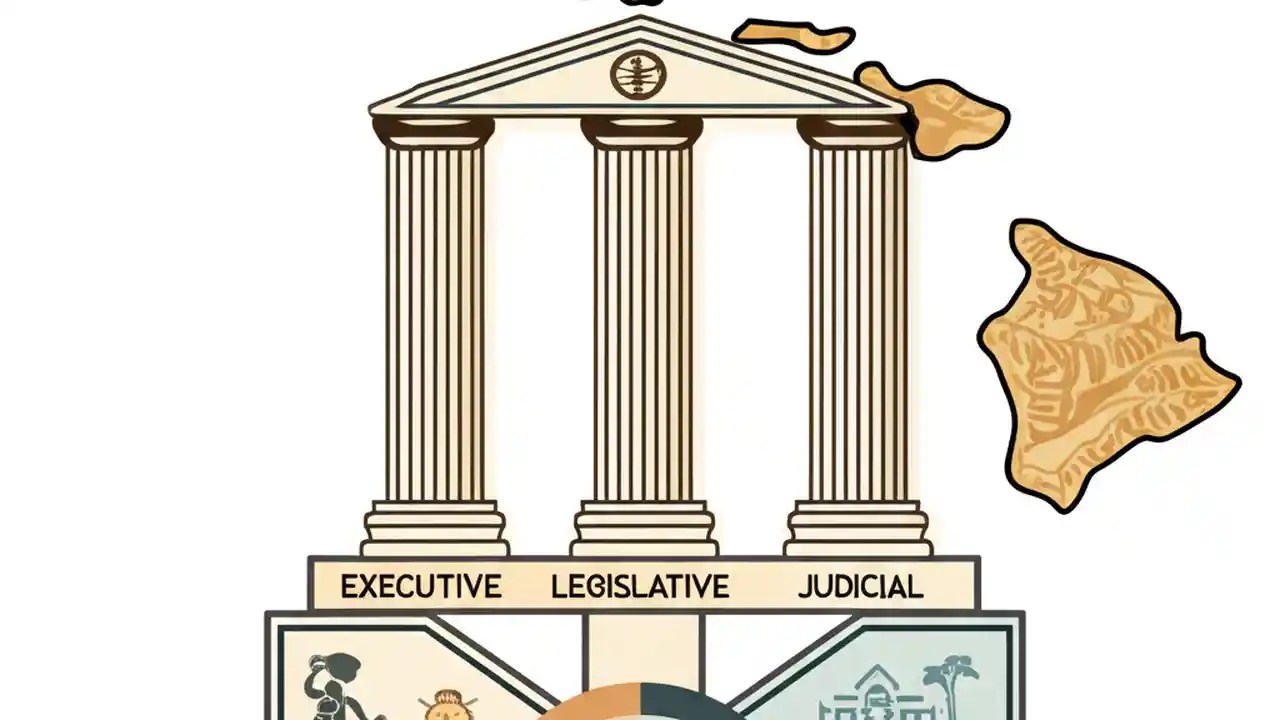 EXECUTIVE LEGISLATIVE JUDICIAL