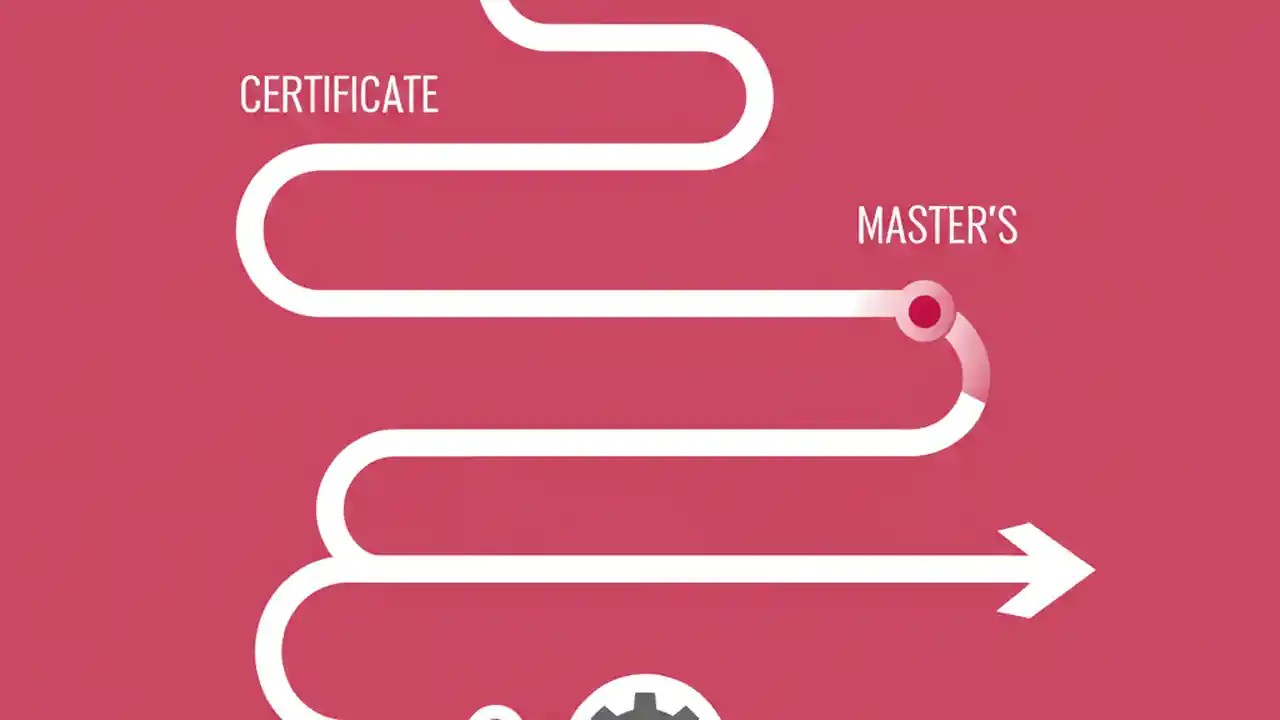 CERTIFICATE

MASTER'S