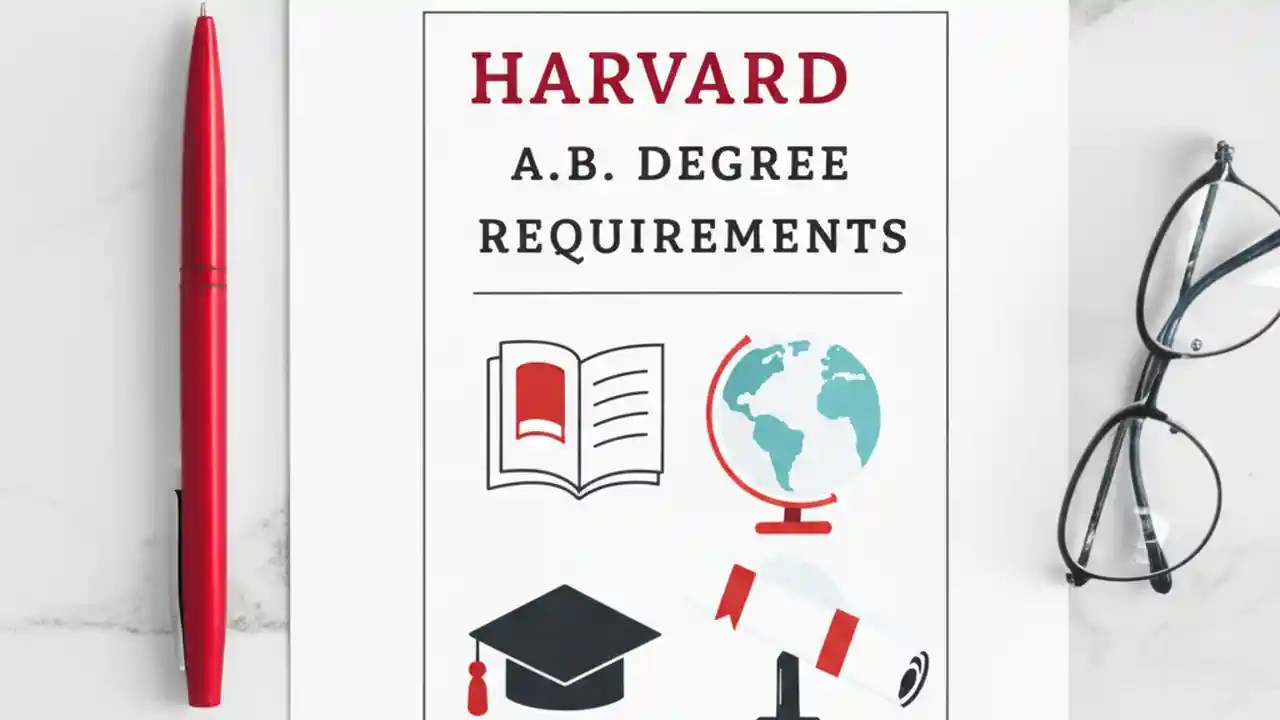 HARVARD

A.B. DEGREE REQUIREMENTS