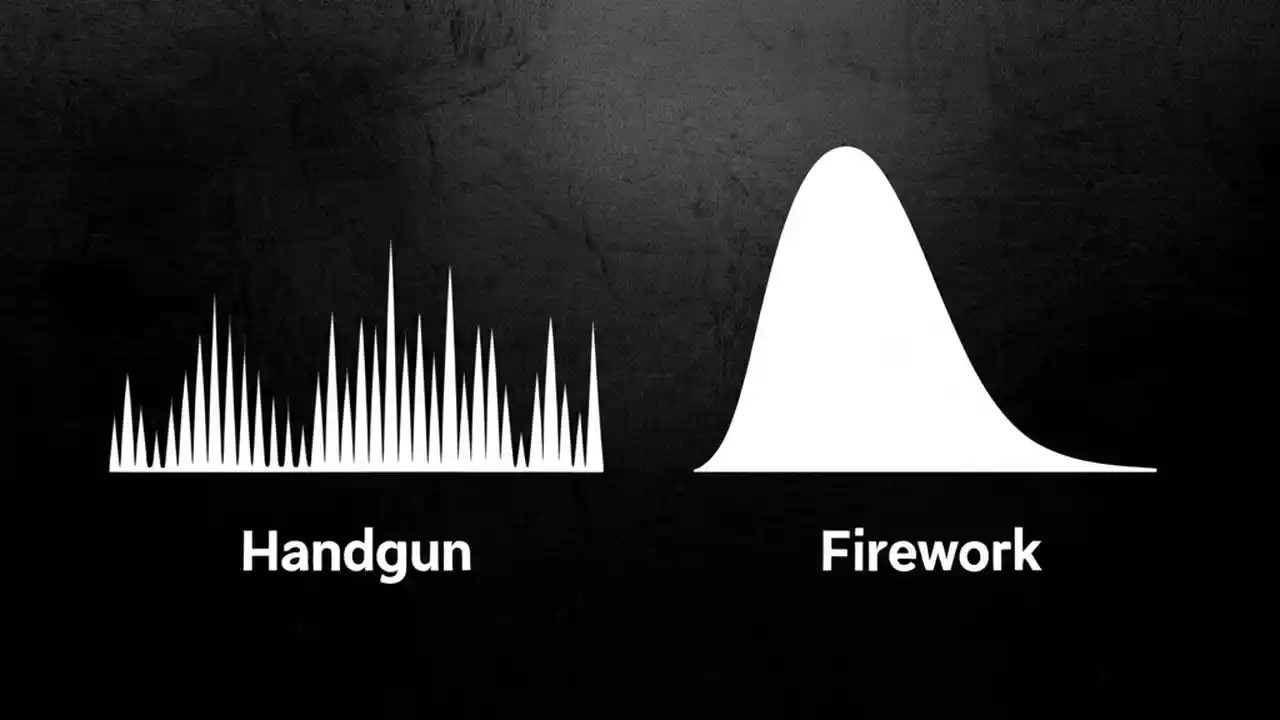 Handgun

Firework