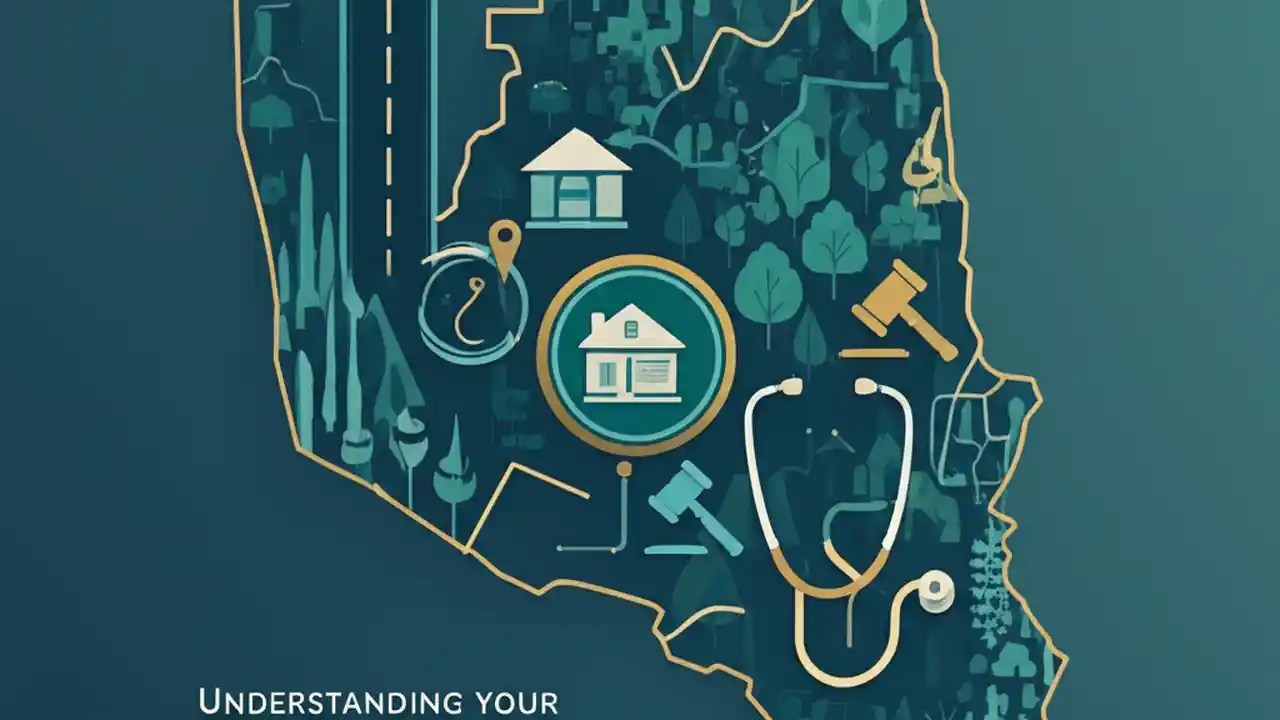 UNDERSTANDING YOUR