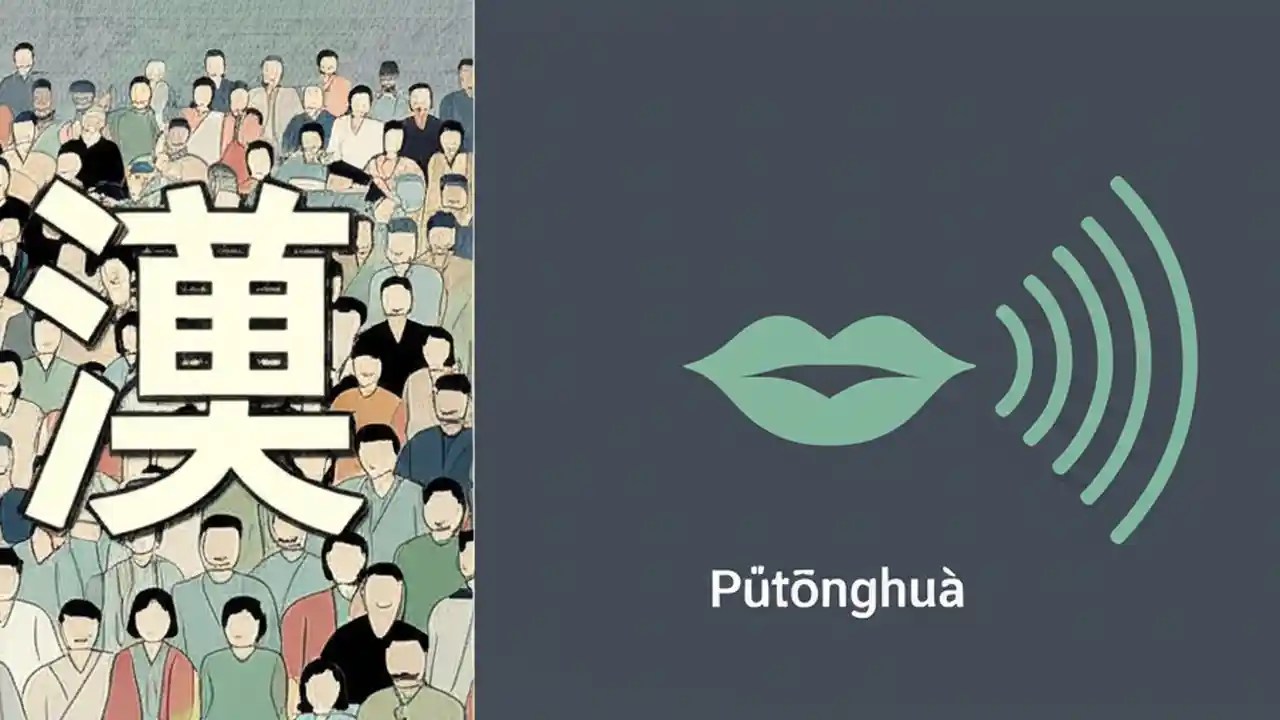 漢

Pǔtōnghuà