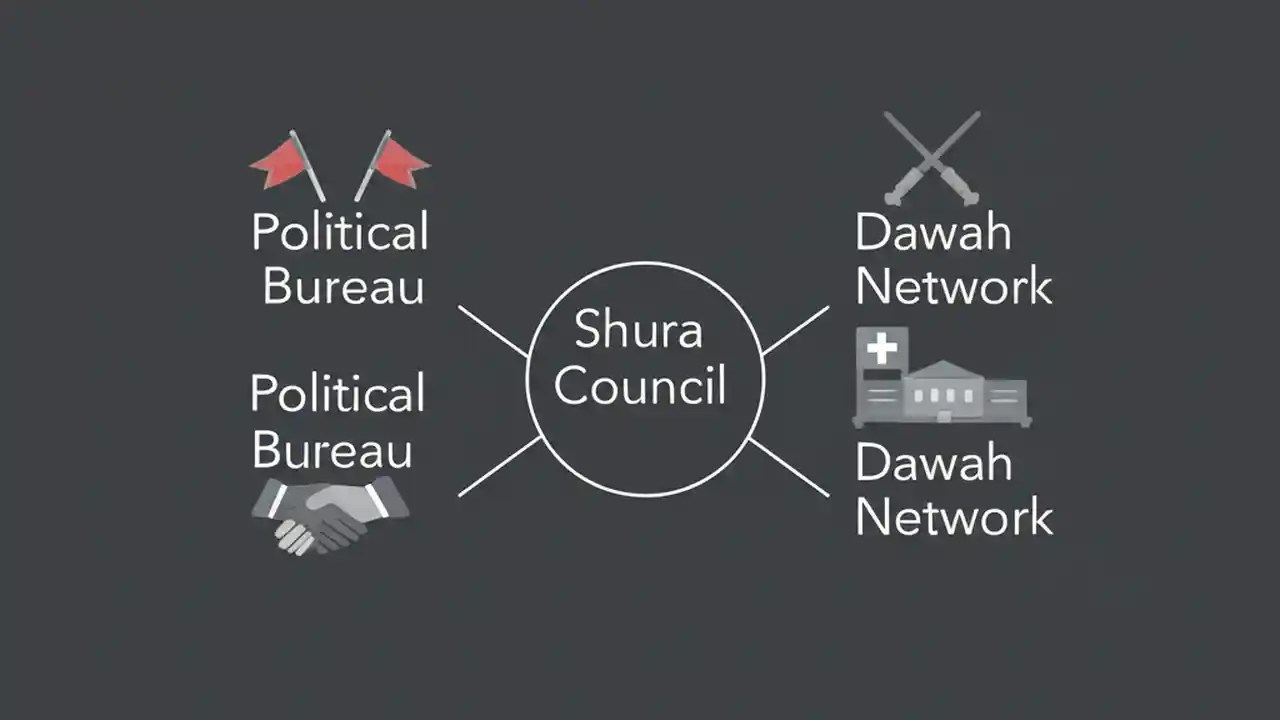 Political Bureau

Political Bureau

Shura Council

Dawah Network

Dawah Network