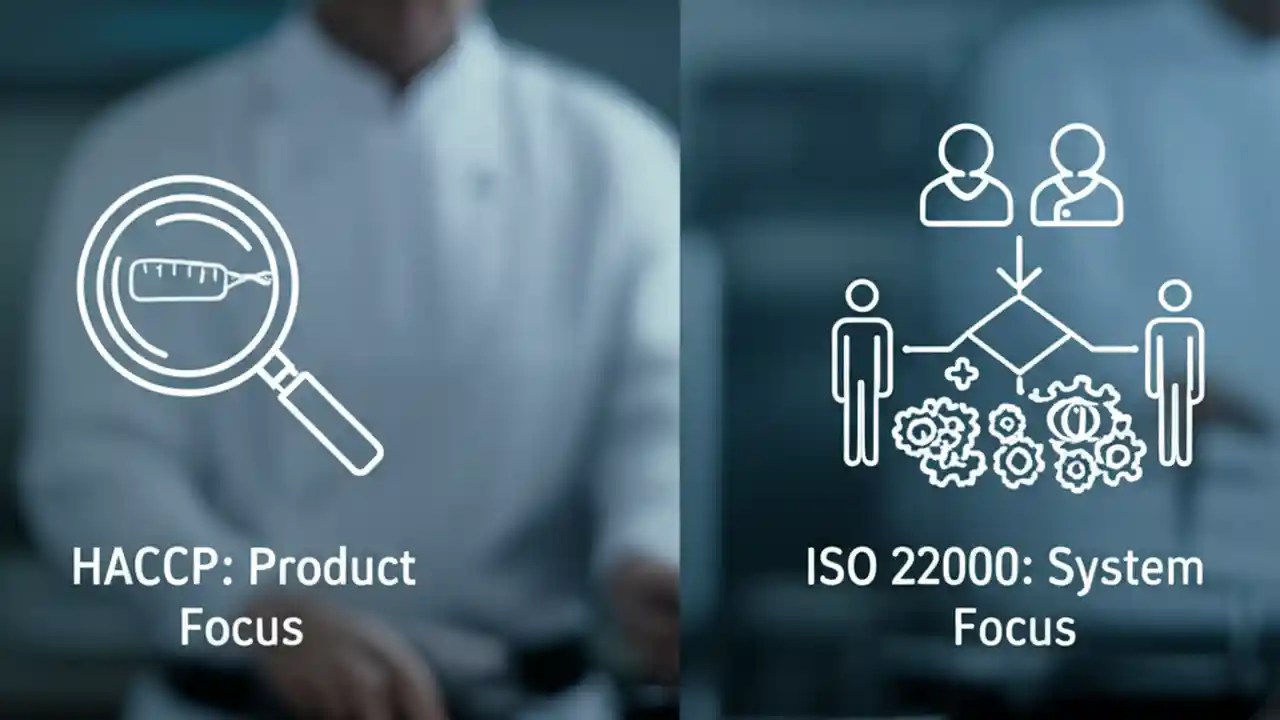 HACCP: Product Focus

ISO 22000: System Focus